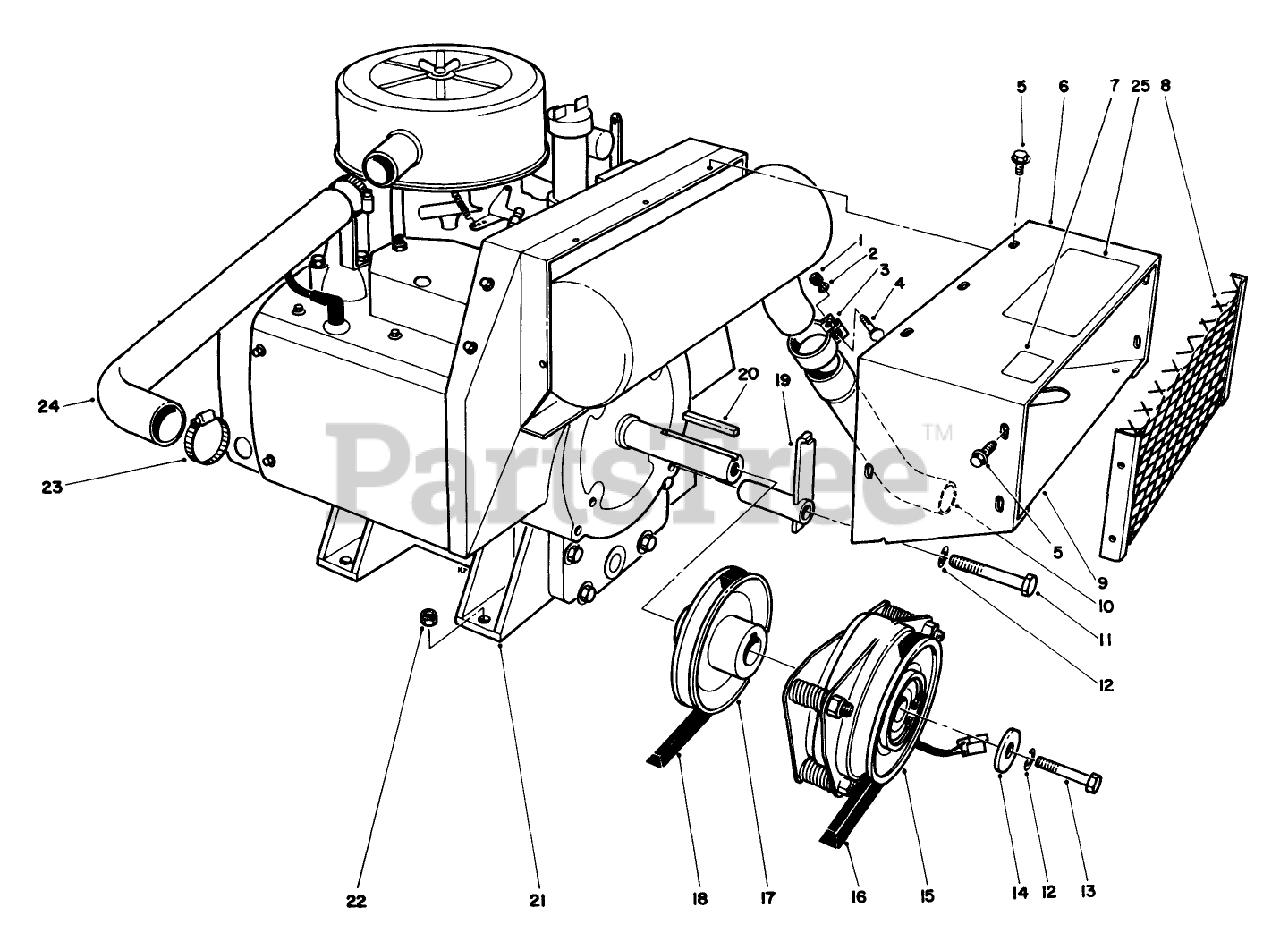 5 6 7 25 8

1
2
3
4

20
19

24

23

PartsTree™

5

9

10

11

12

22

21

18 17 16 15 14 12 13