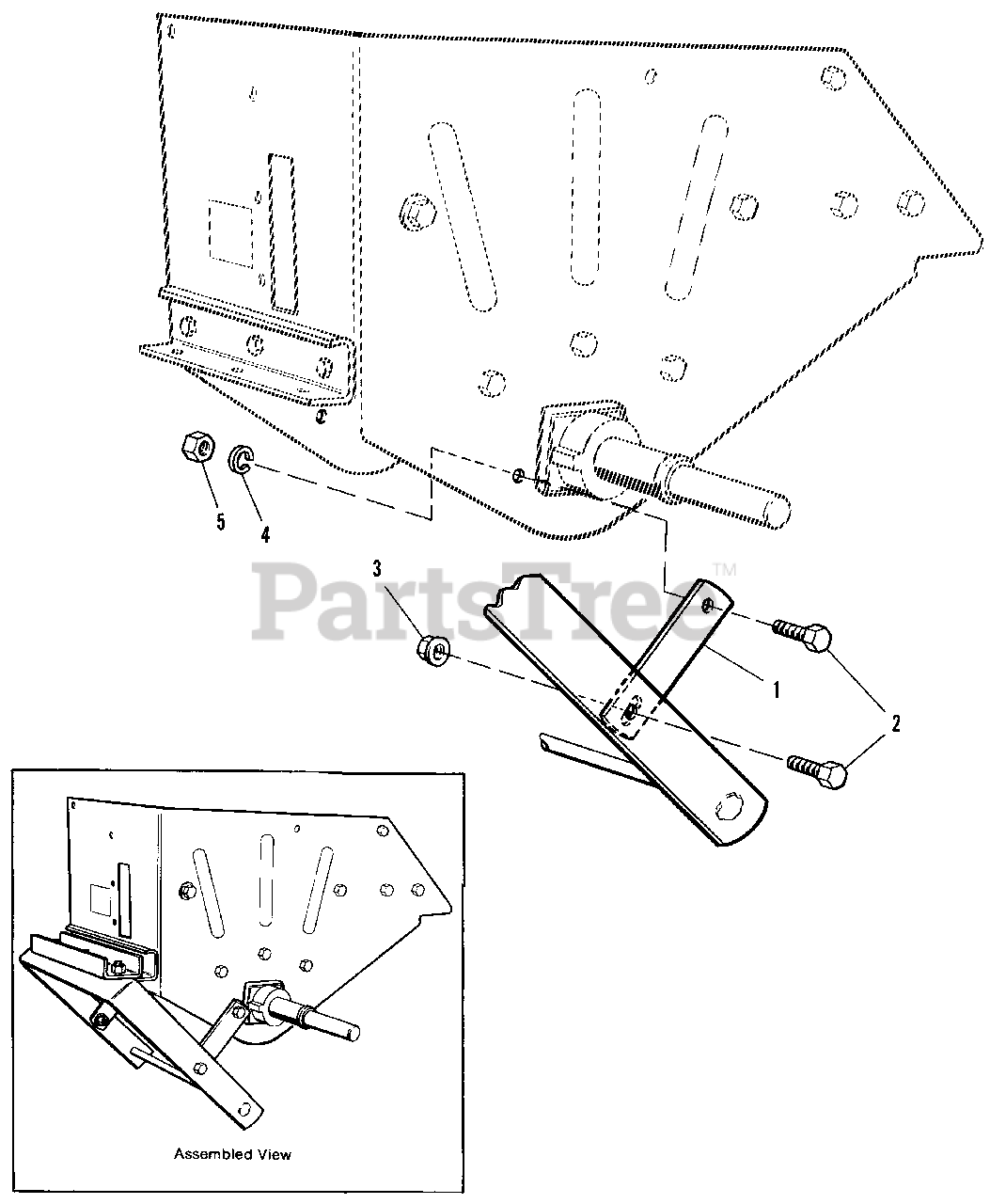 5
4
3
PartsTree™
1
2
Assembled View