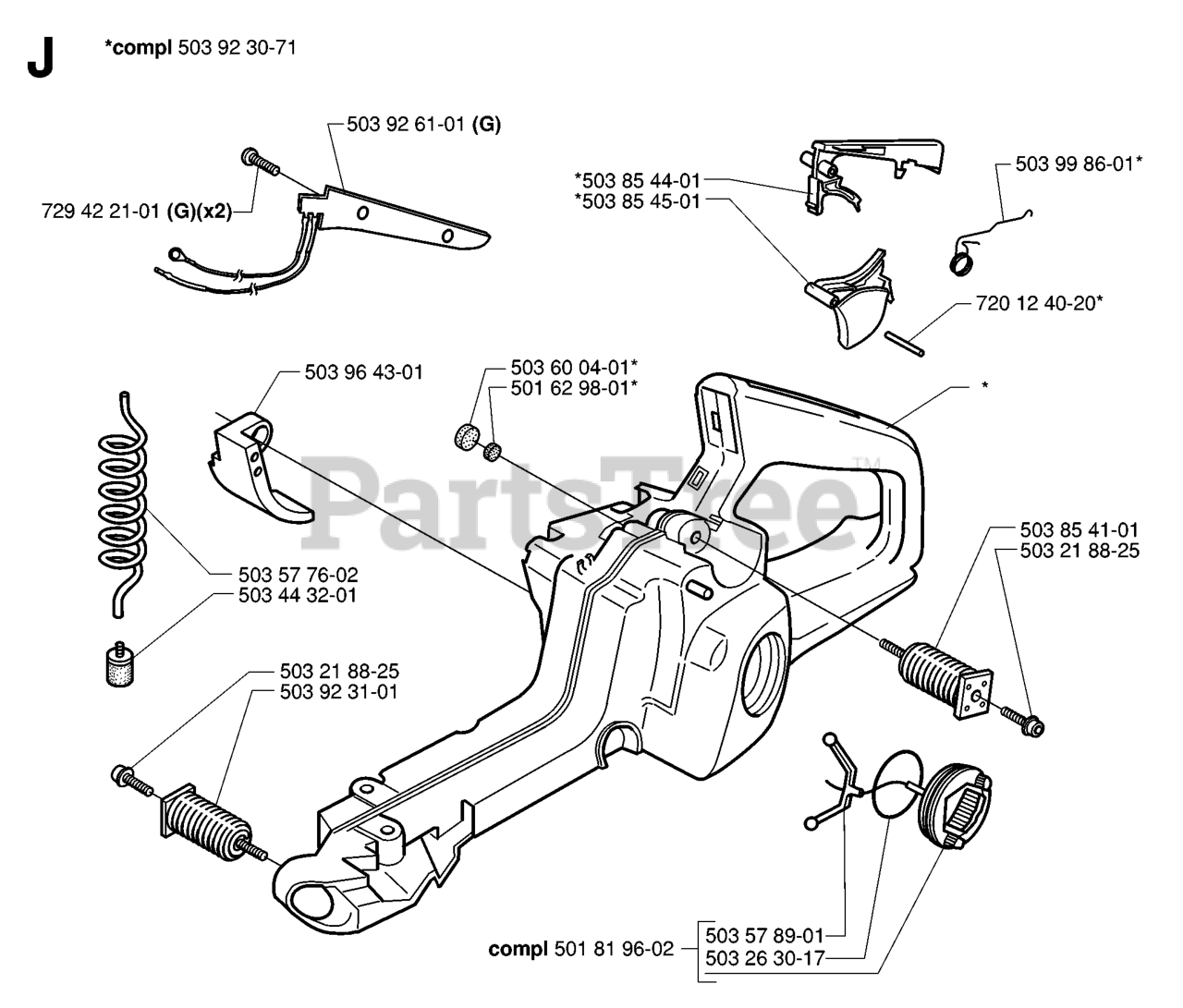 J

*compl 503 92 30-71

503 92 61-01 (G)

729 42 21-01 (G)(x2)

*503 85 44-01
*503 85 45-01

503 99 86-01*

720 12 40-20*

503 96 43-01

503 60 04-01*
501 62 98-01*

*

PartsTree™

503 57 76-02
503 44 32-01

503 85 41-01
503 21 88-25

503 21 88-25
503 92 31-01

compl 501 81 96-02
503 57 89-01
503 26 30-17