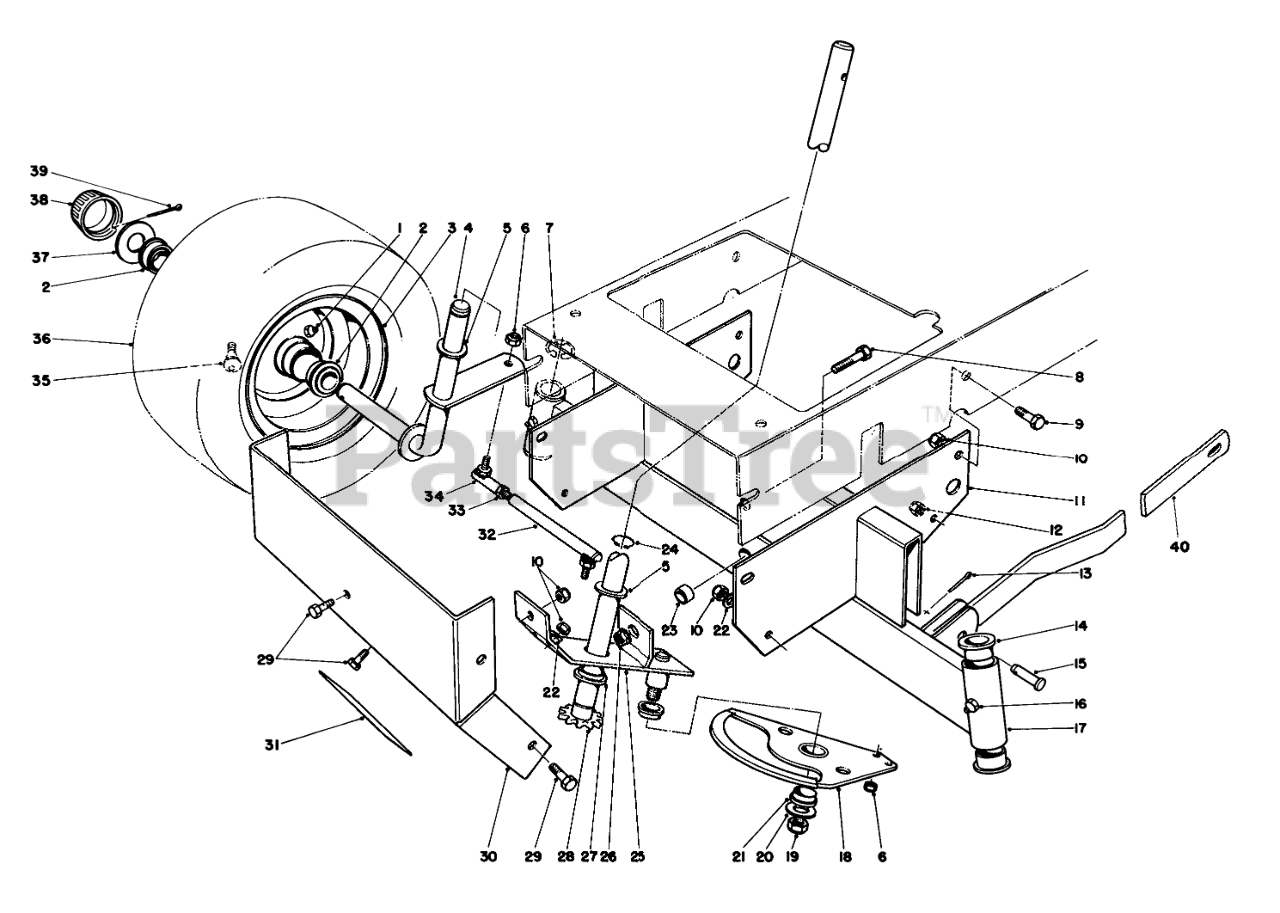 39
38
37
2
36
35
1 2 3 4 5 6 7
8
9
10
11
12
40
13
14
15
16
17
34
33
32
24
5
10
23 10 22
22
29
31
30
29 28 27 26 25
21 20 19 18 6
PartsTree™