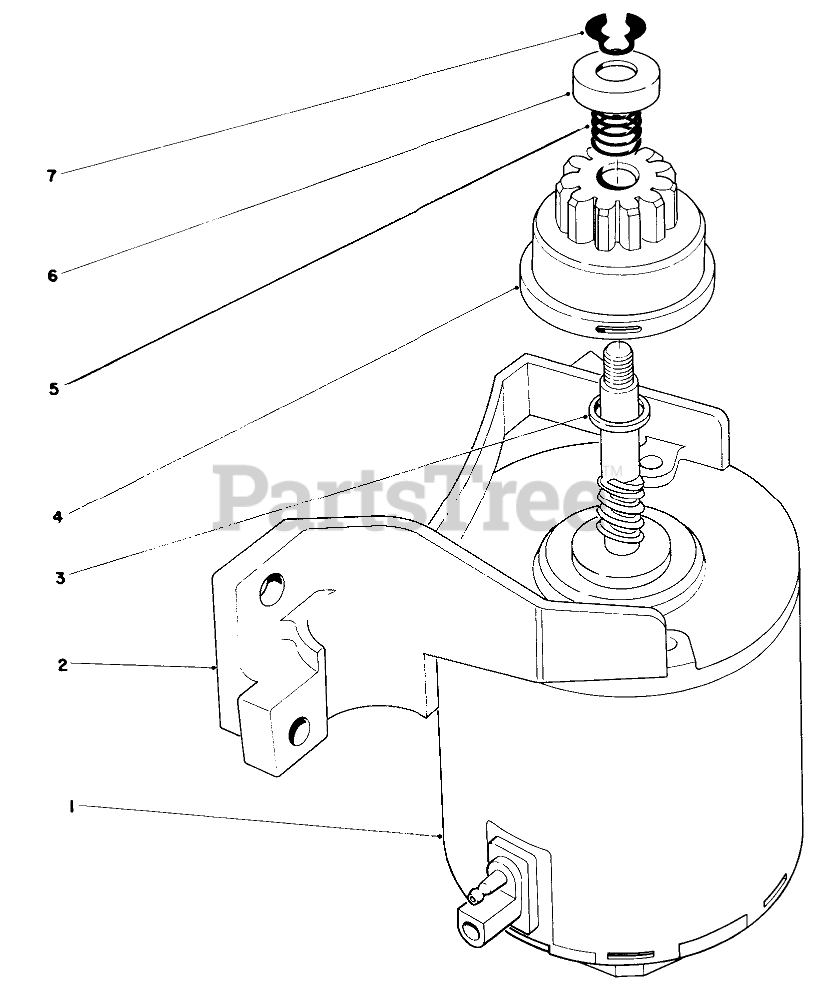 7
6
5
4
3
2
1
PartsTree™