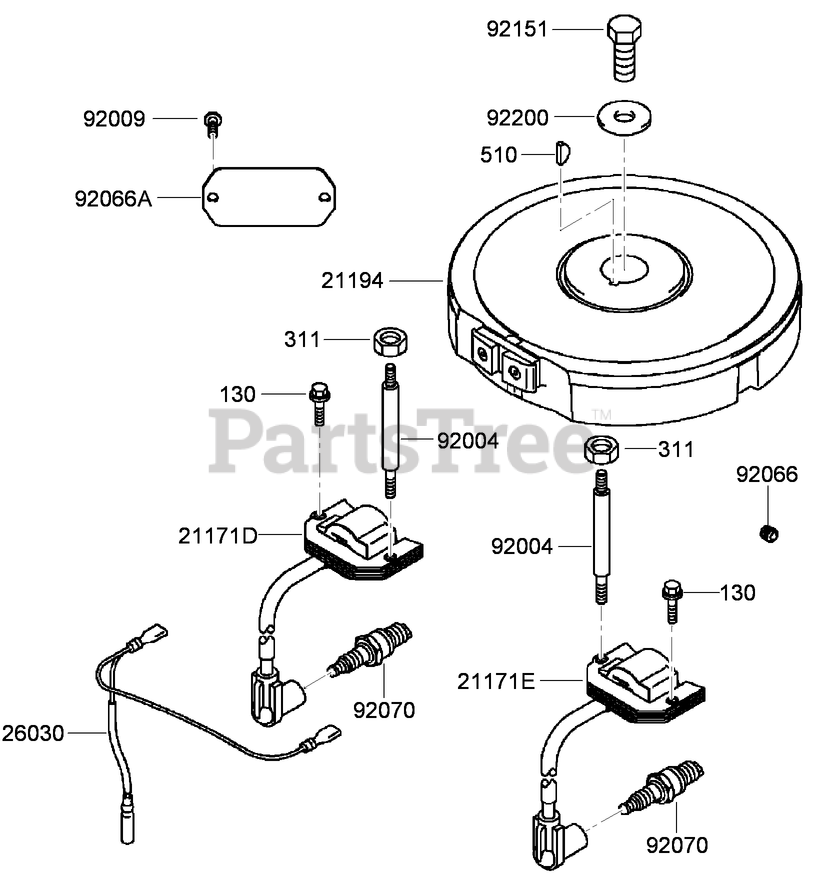 92151
92009
92200
510
92066A
21194
311
130
PartsTree™
92004
311
92066
21171D
92004
130
21171E
92070
26030
92070