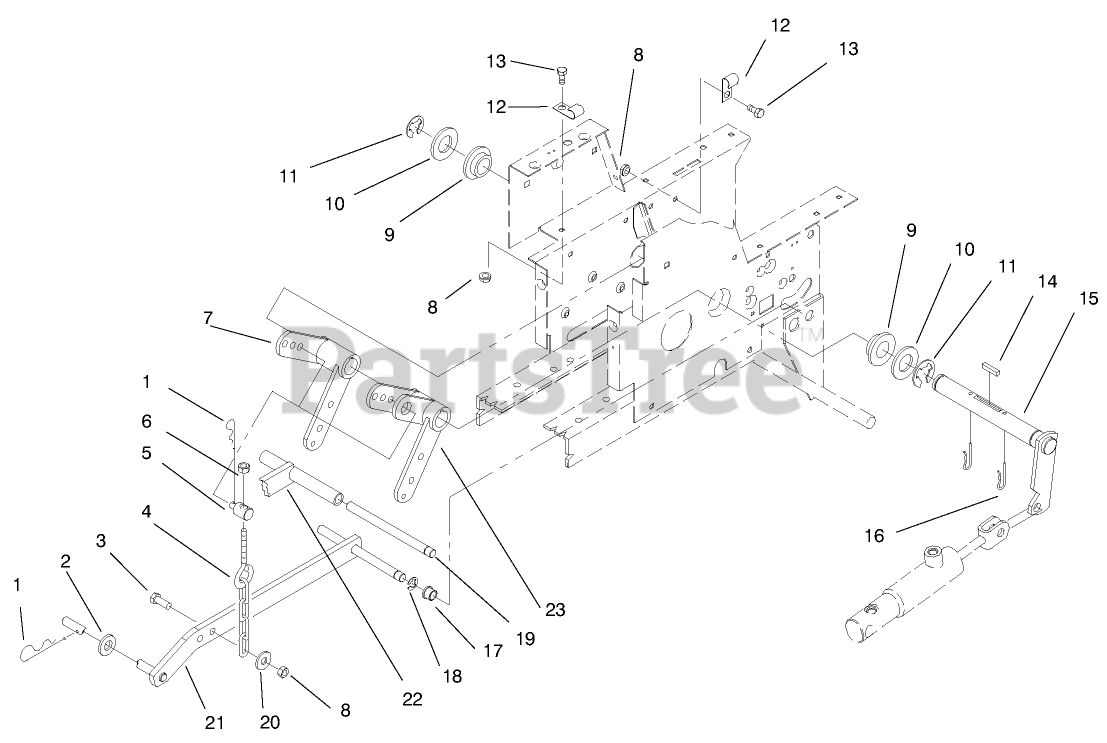 13
12
8
12
13
11
10
9
8
9
10
11
14
15
7
PartsTree™
1
6
5
4
3
2
1
16
23
19
17
18
22
21
20
8