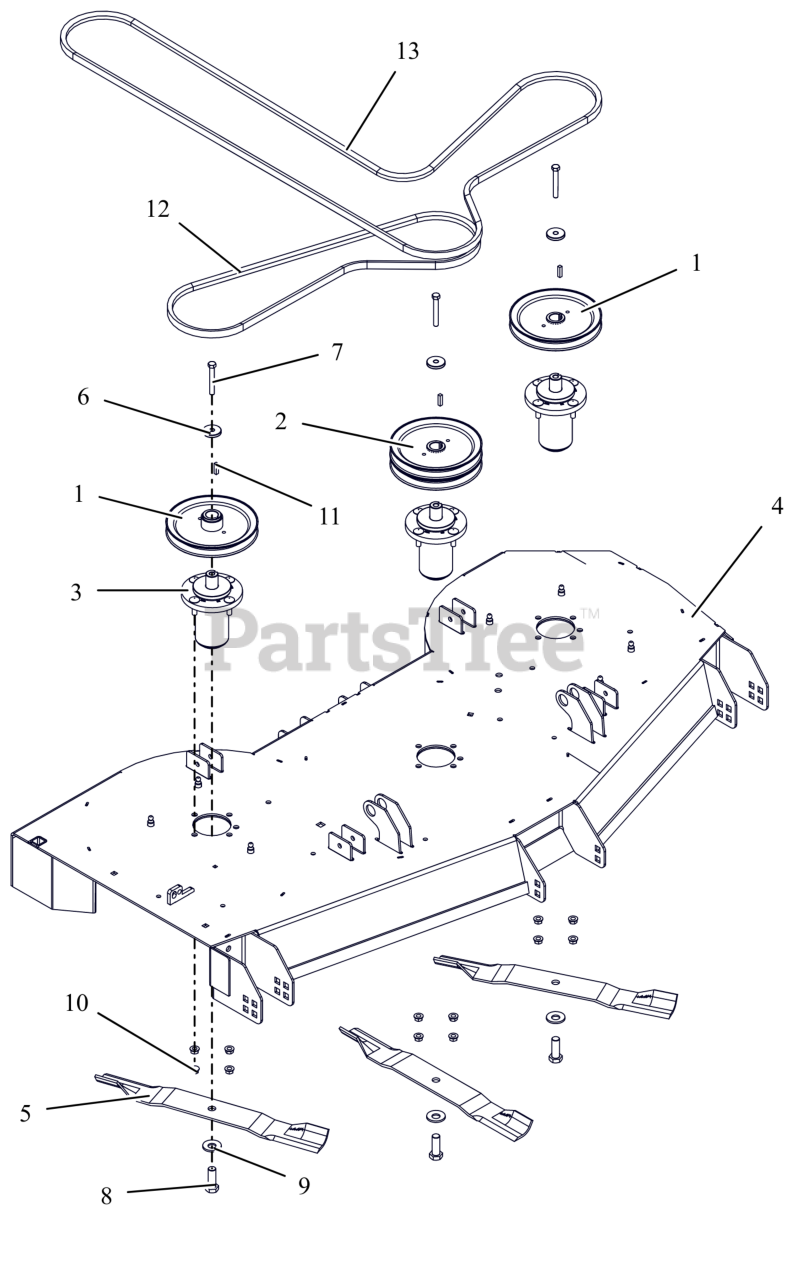 13
12
1
7
6
2
1
11
3
4
PartsTree™
10
5
9
8