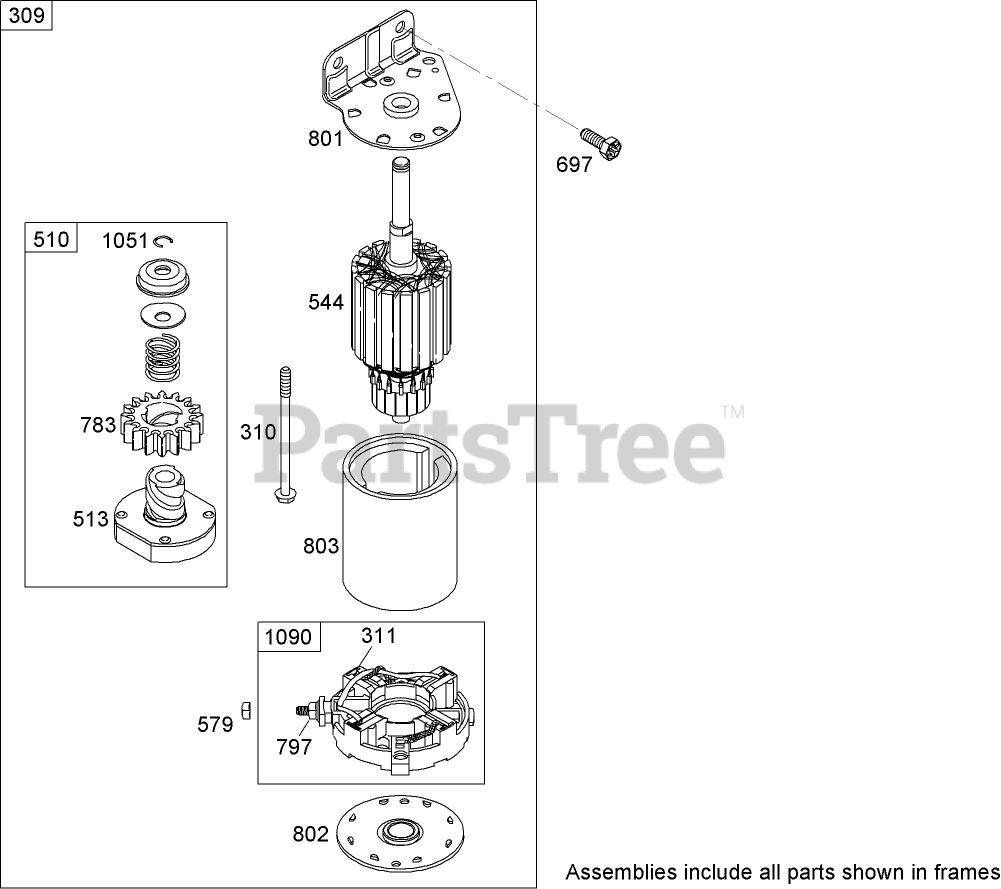 309

801

697

510

1051

544

783

310

PartsTree™

513

803

1090

311

579

797

802

Assemblies include all parts shown in frames