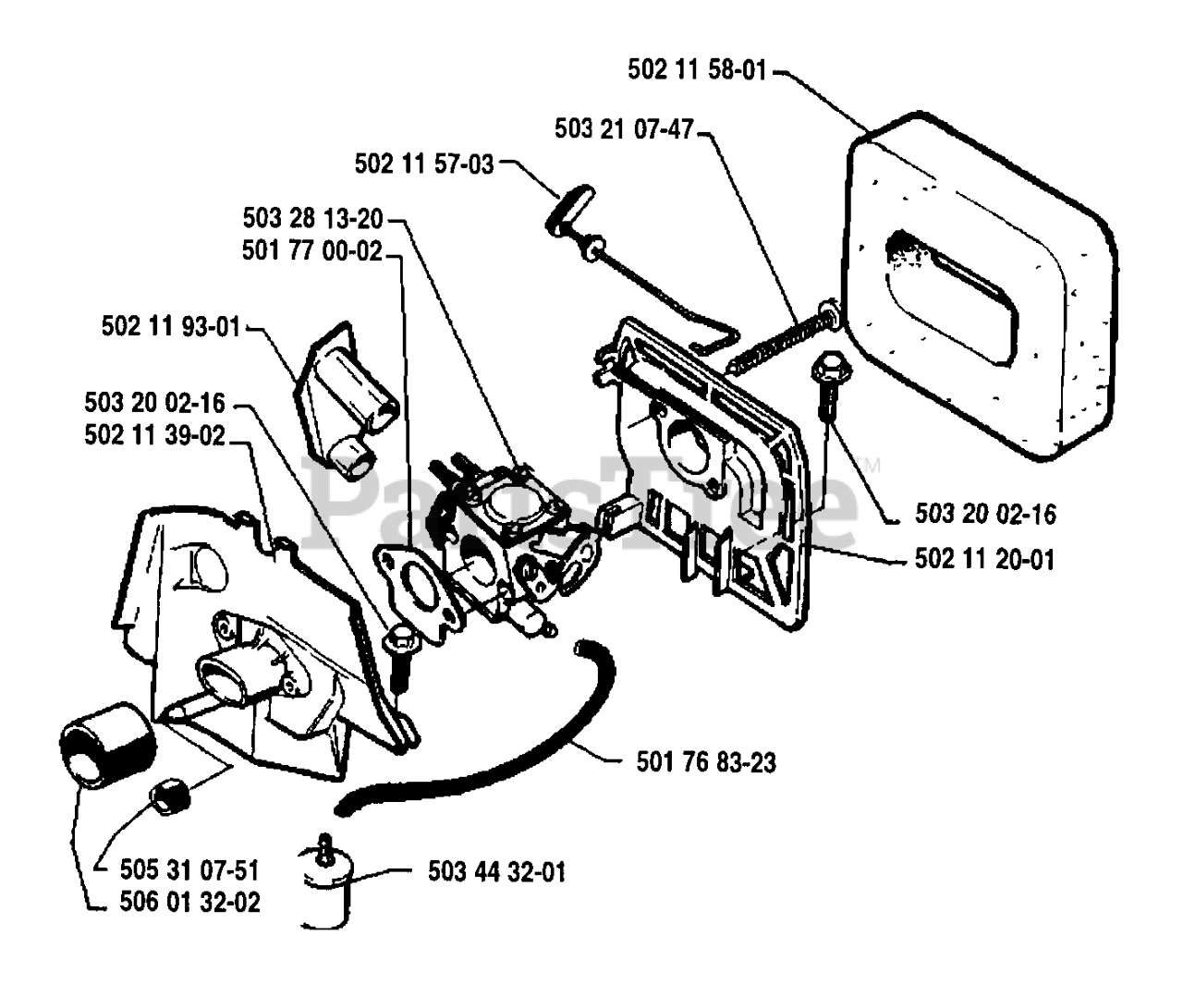 502 11 58-01
503 21 07-47
502 11 57-03
503 28 13-20
501 77 00-02
502 11 93-01
503 20 02-16
502 11 39-02
PartsTree™
503 20 02-16
502 11 20-01
501 76 83-23
505 31 07-51
506 01 32-02
503 44 32-01