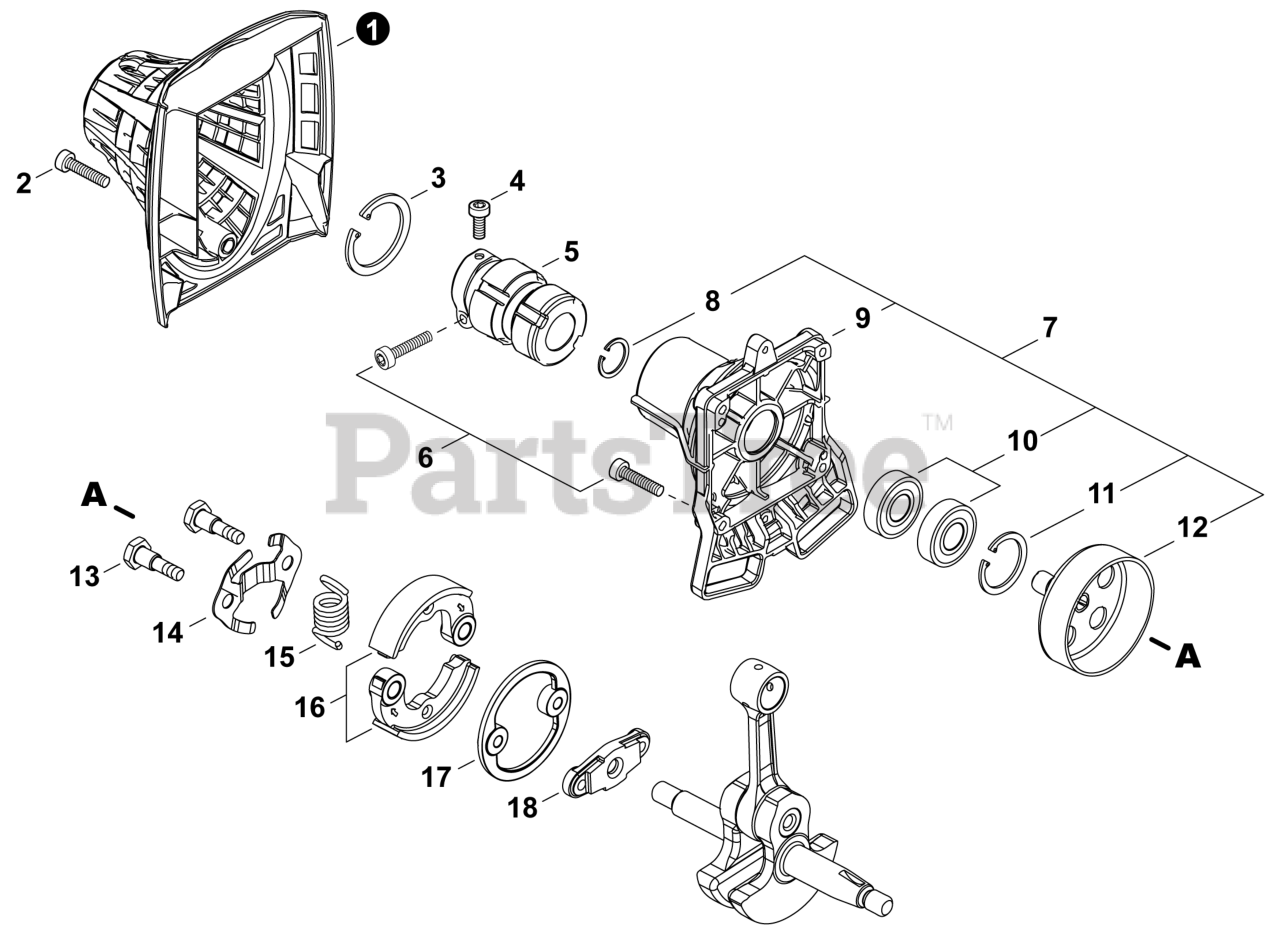 1
2
3
4
5
8
9
7
6
PartsTree™
10
11
12
A
13
14
15
16
17
18
A