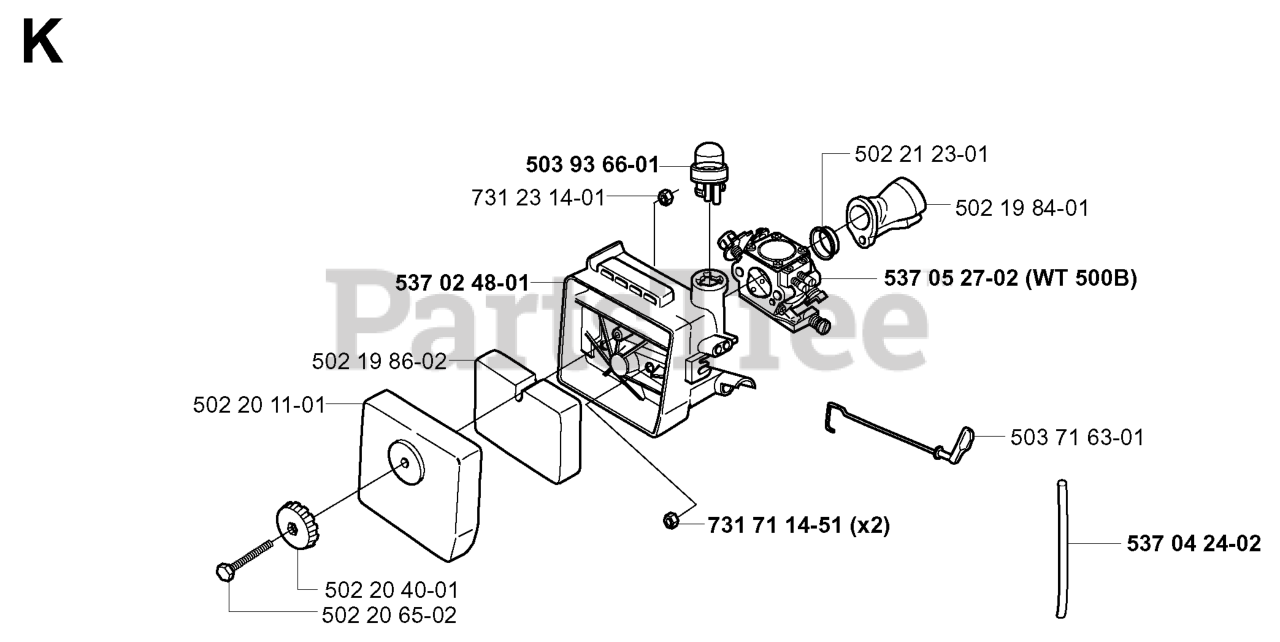 K

503 93 66-01
502 21 23-01
731 23 14-01
502 19 84-01
537 02 48-01
537 05 27-02 (WT 500B)
PartsTree
502 19 86-02
502 20 11-01
503 71 63-01
731 71 14-51 (x2)
537 04 24-02
502 20 40-01
502 20 65-02