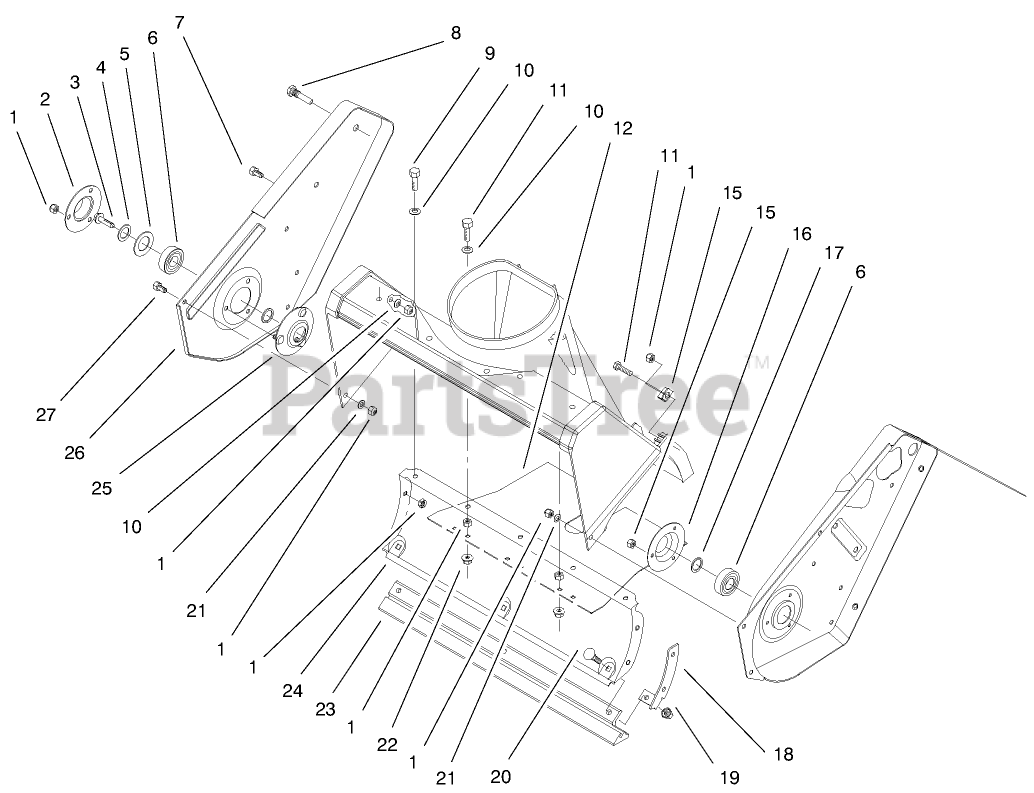 1
2
3
4
5
6
7
8
9
10
11
10
12
11
1
15
15
16
17
6
27
26
25
10
1
21
1
1
24
23
1
22
1
21
20
19
18
PartsTree™