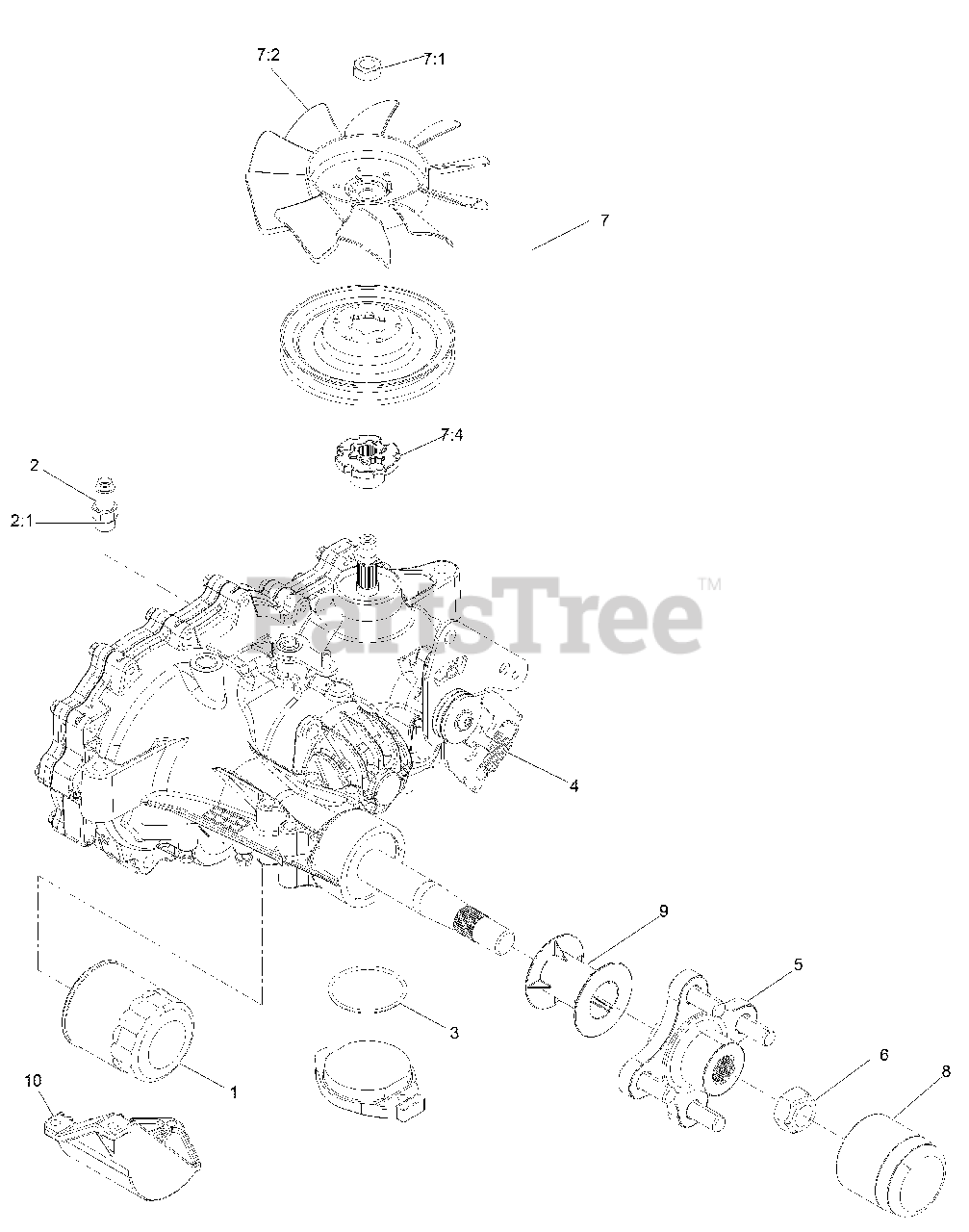 7:2
7:1
7
7:4
2
2:1
PartsTree™
4
9
5
3
6
8
1
10