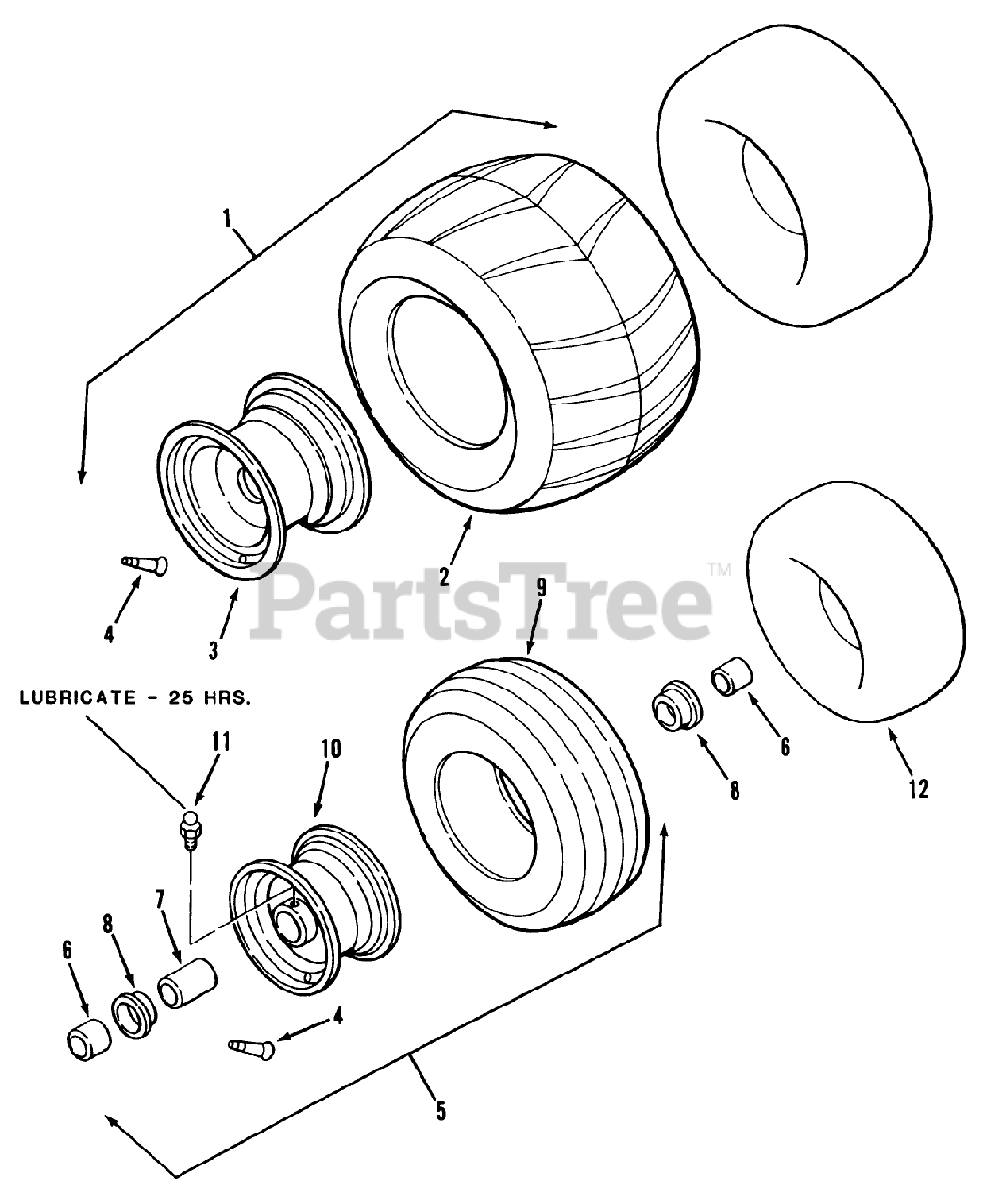 1

2

3

4

PartsTree™

9

LUBRICATE - 25 HRS.

11

10

8

6

12

7

8

6

4

5