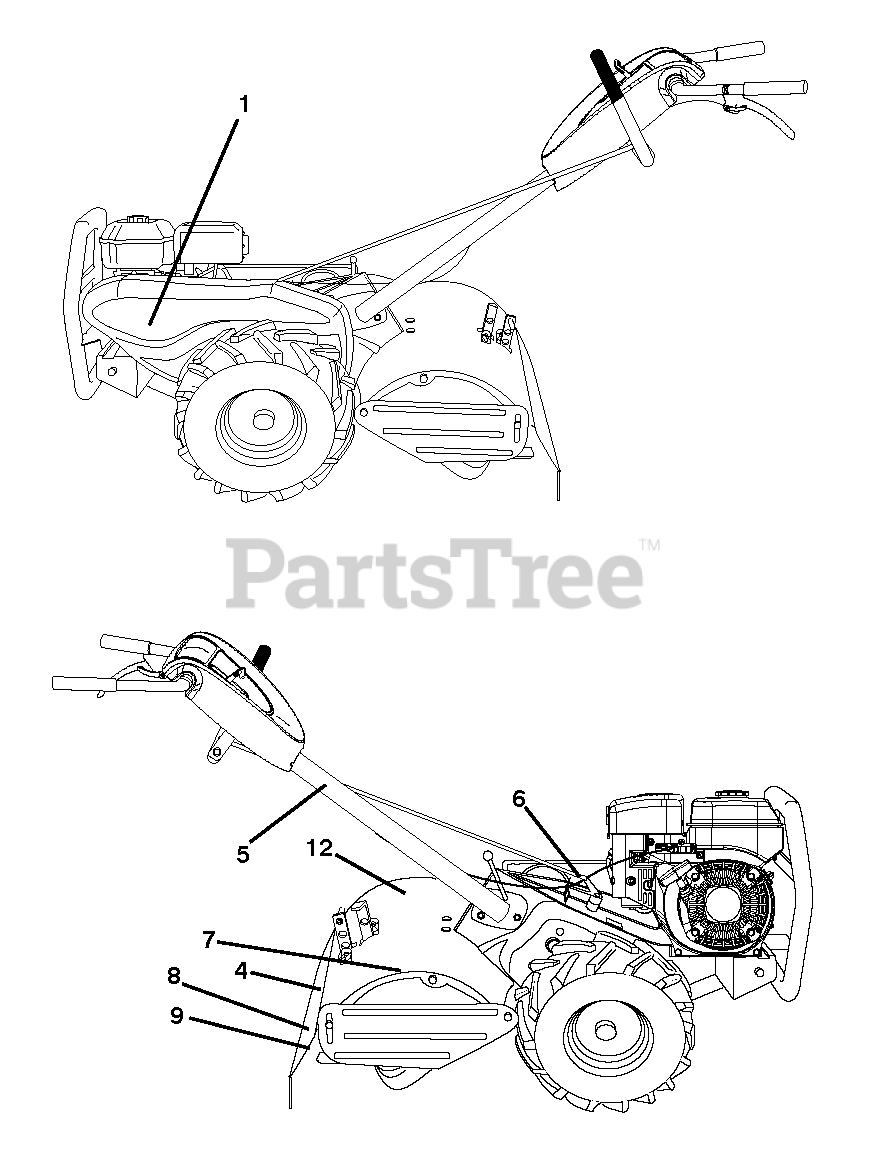 1

PartsTree™

6
5
12
7
4
8
9