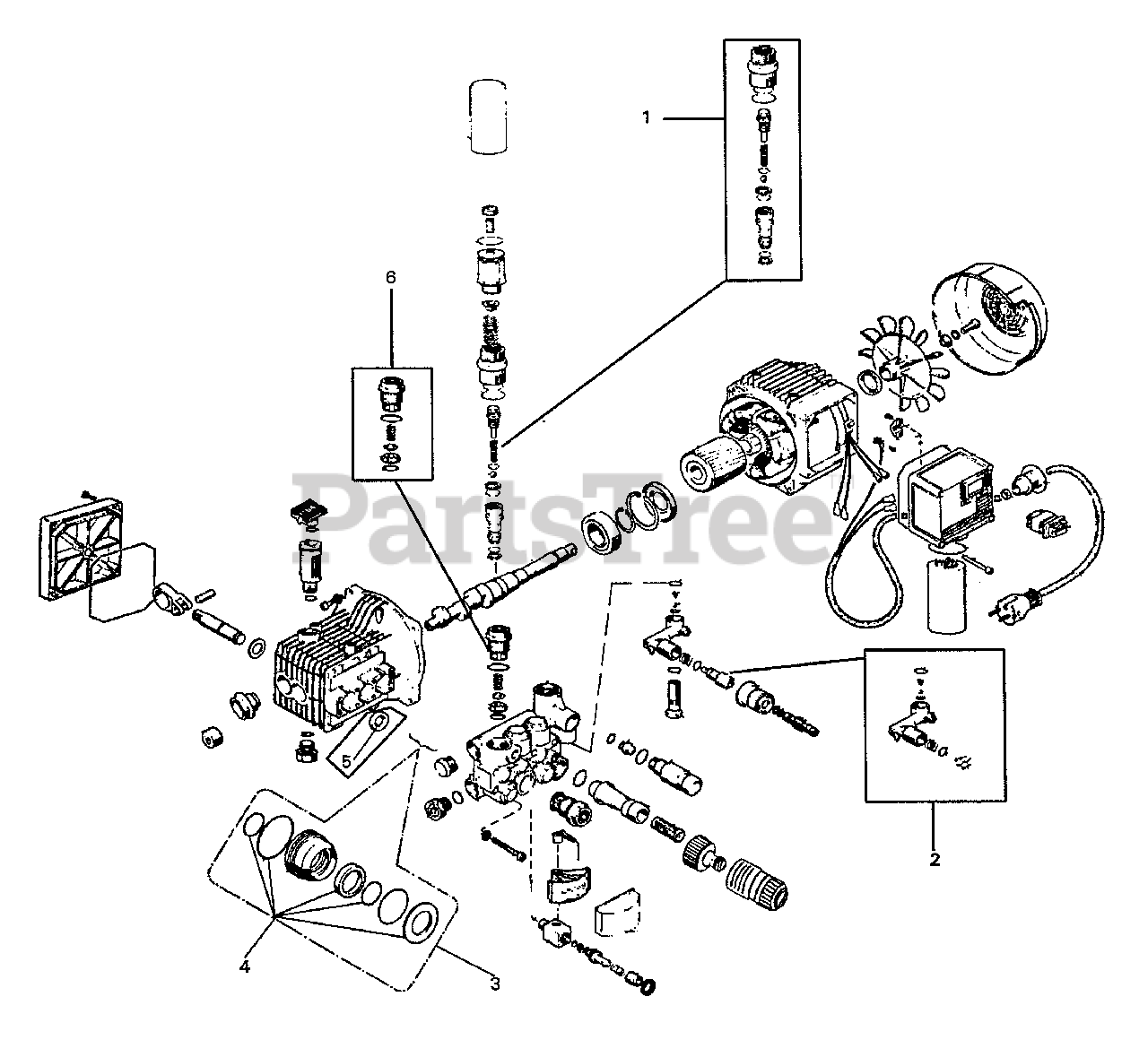 1
6
PartsTree
5
2
4
3