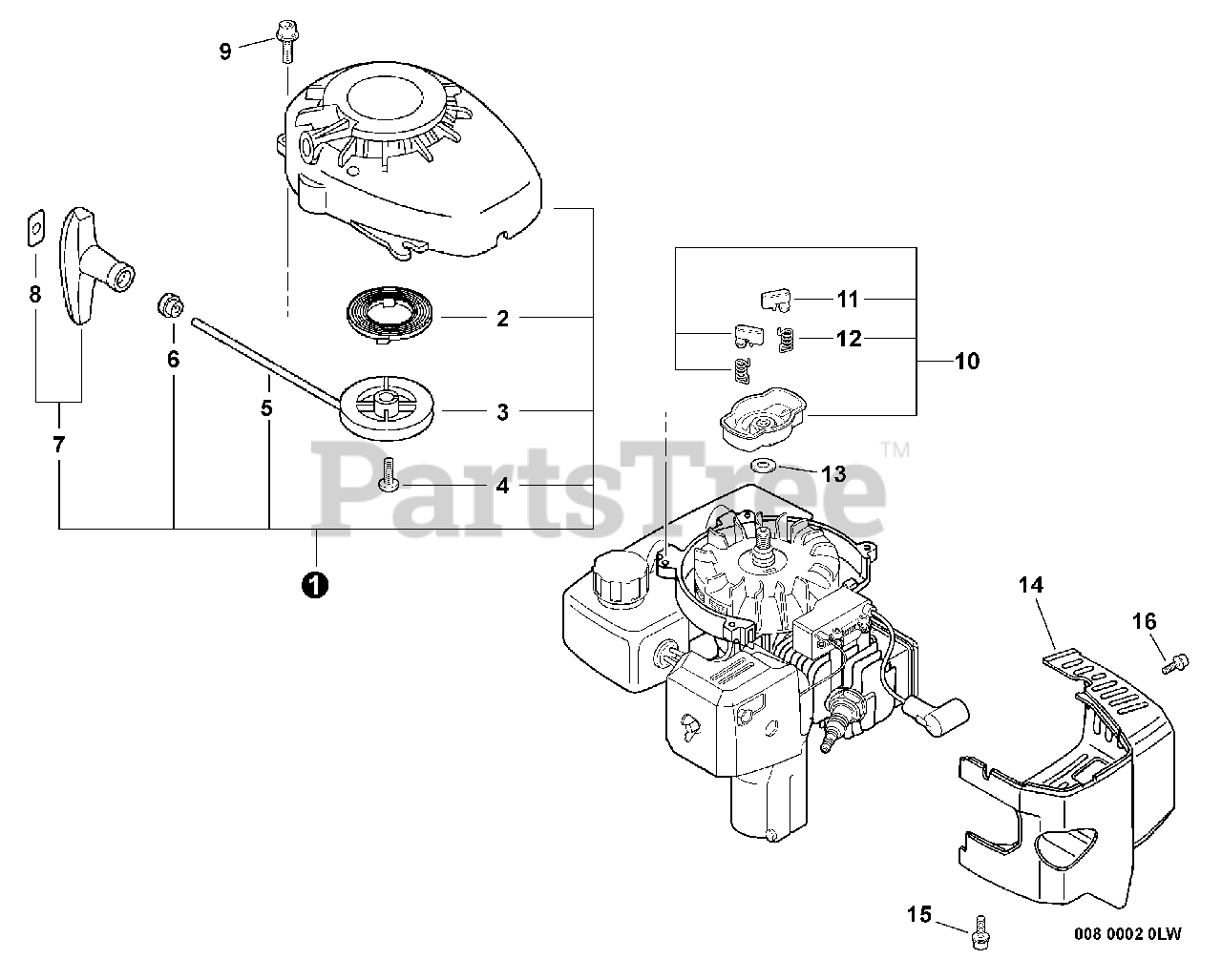 9

8

6

5

7

2

3

4

1

11

12

10

13

PartsTree™

14

16

15

008 0002 0LW