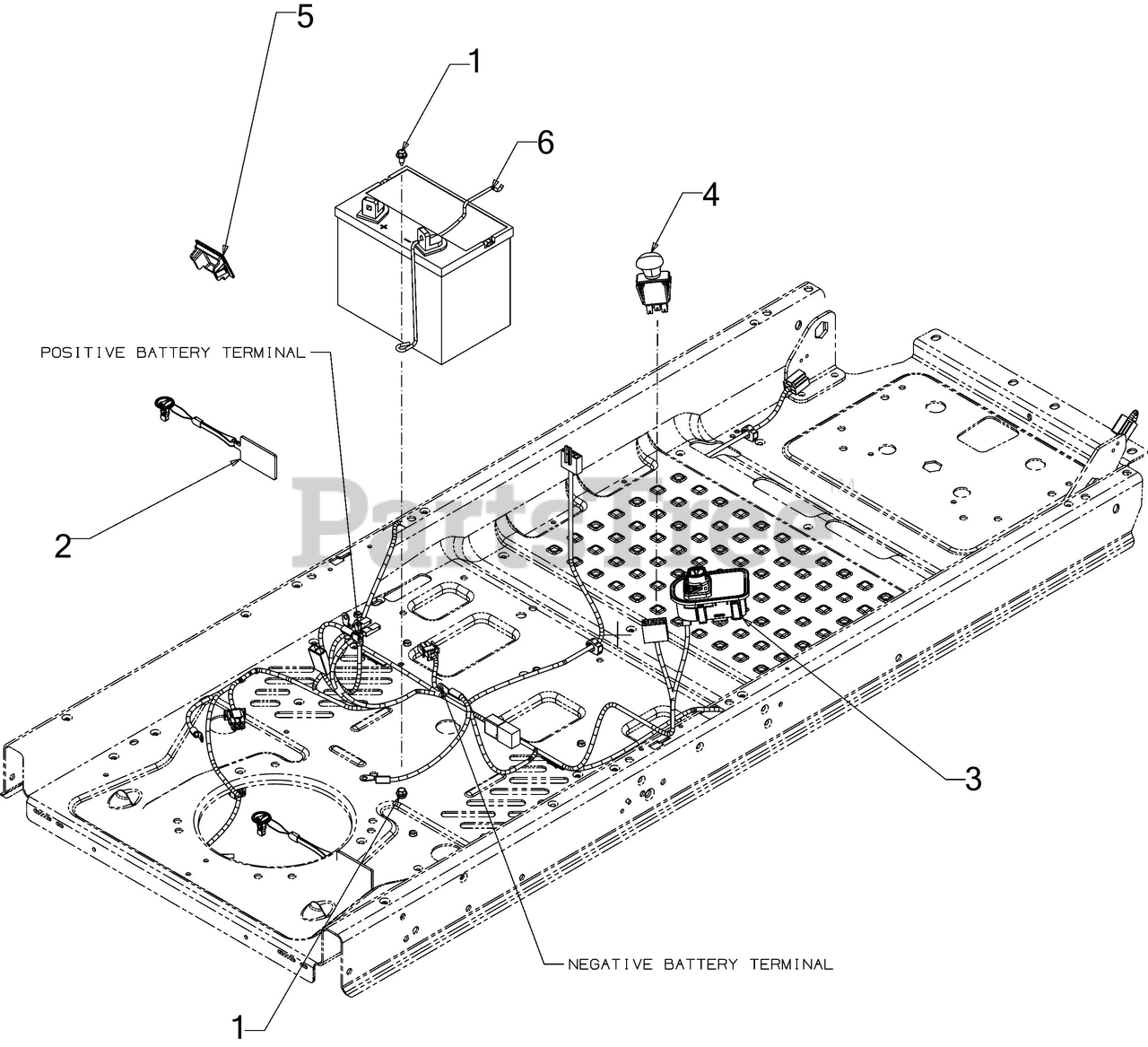 5

1

6

4

POSITIVE BATTERY TERMINAL

2

PartsTree

3

NEGATIVE BATTERY TERMINAL

1