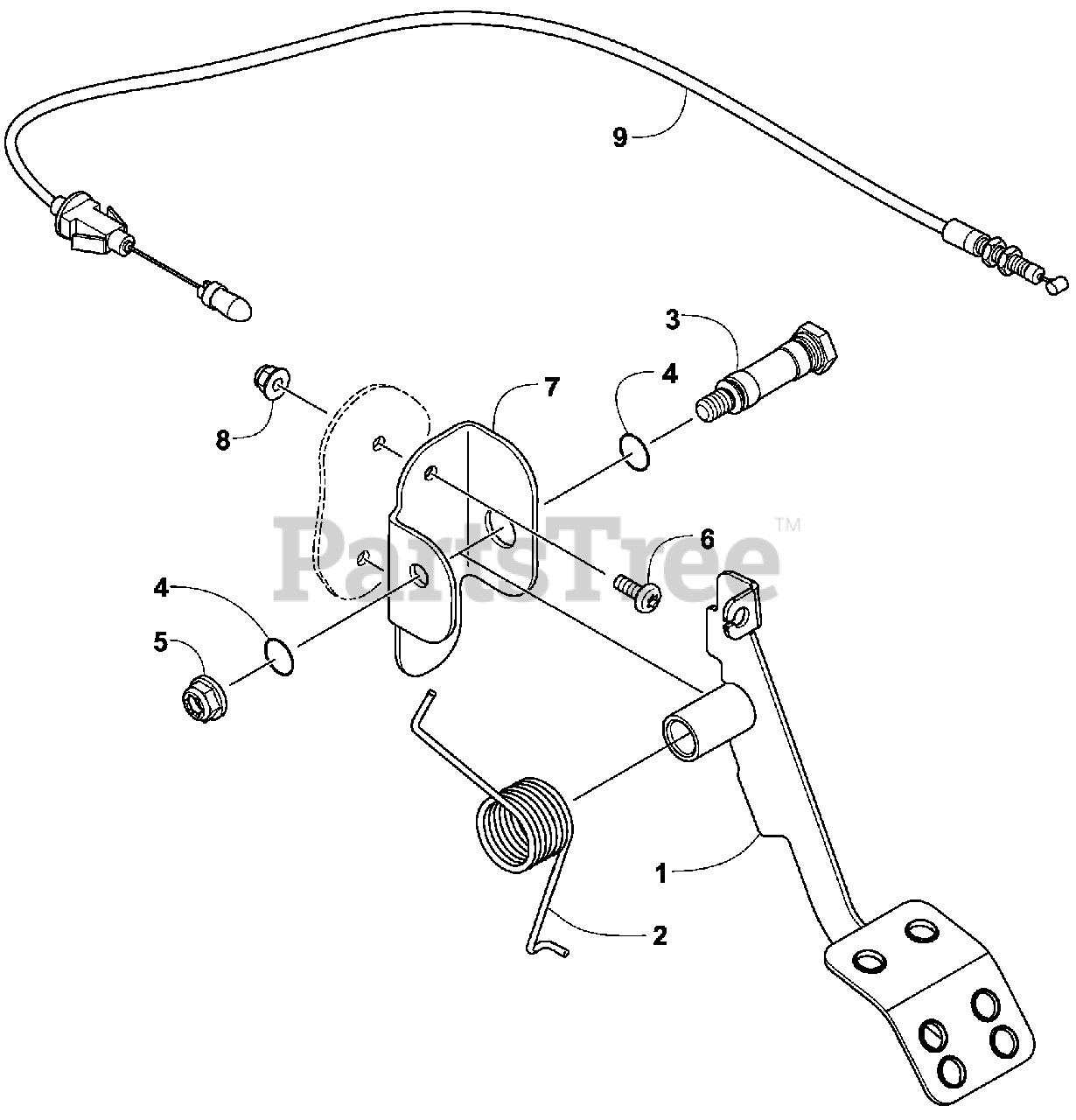 9

3

4

7

8

PartsTree™

6

4

5

1

2