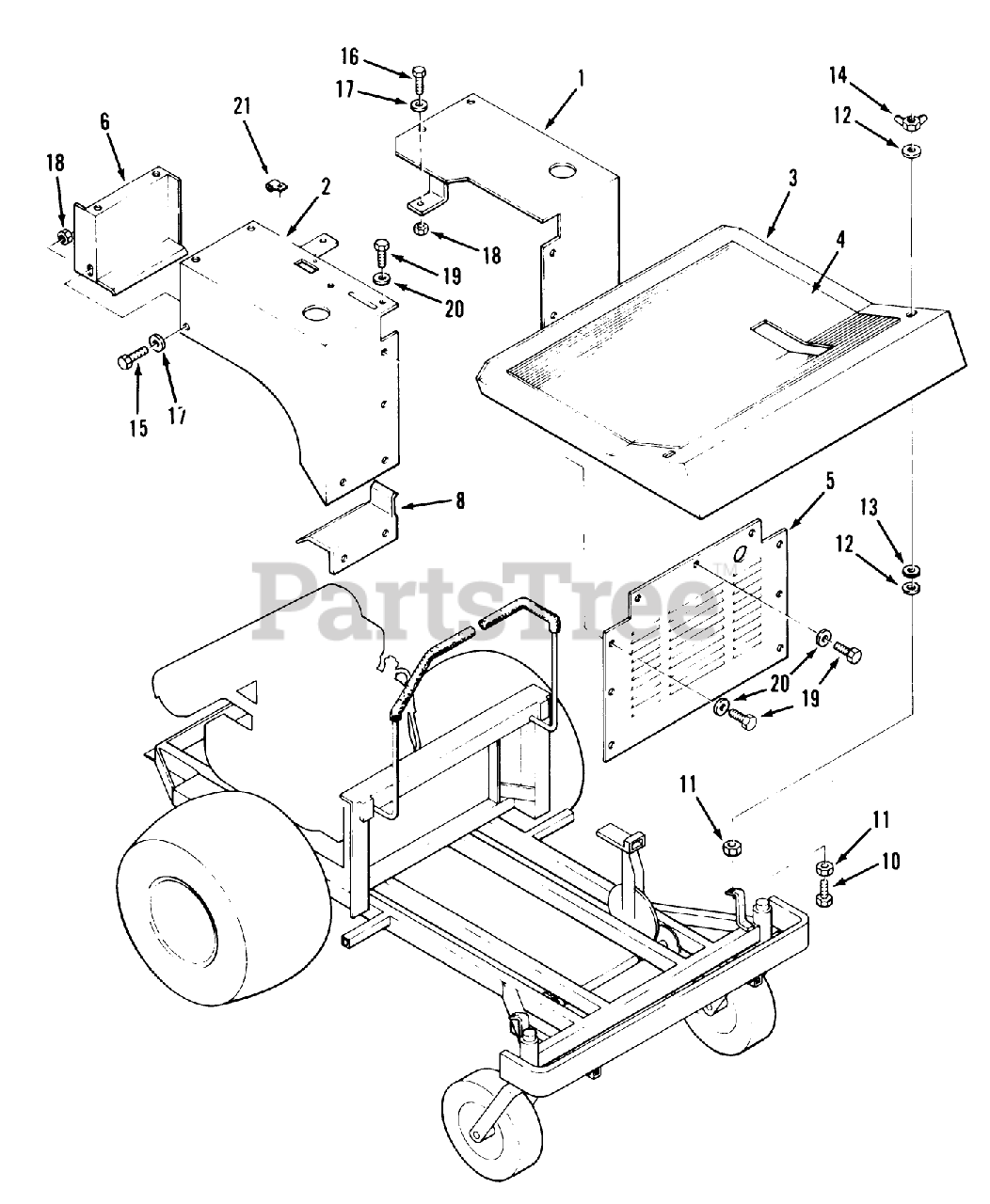 16
17
1
14
12
21
6
18
2
3
4
18
19
20
15
17
8
5
13
12
PartsTree
20
19
11
11
10