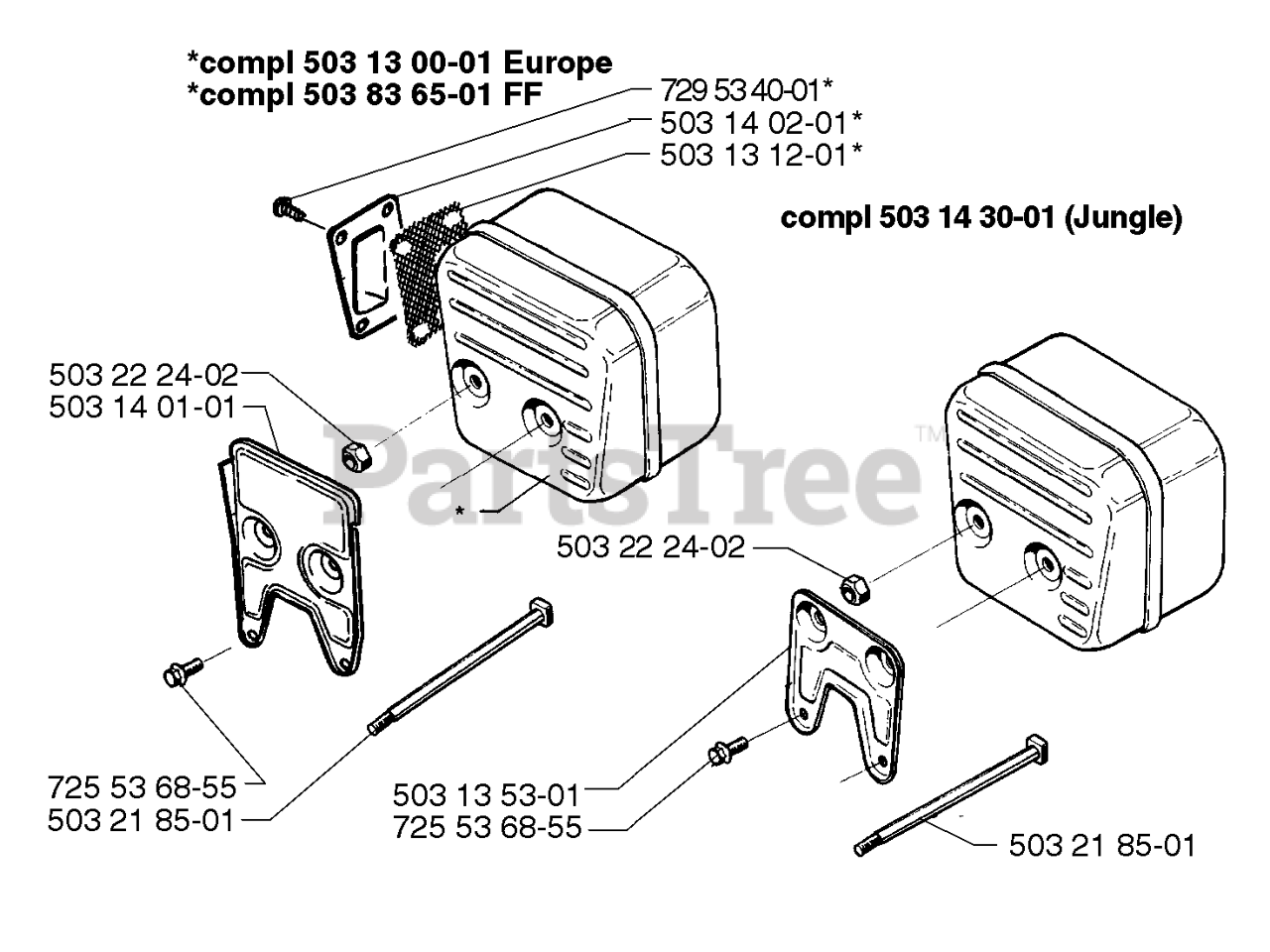 *compl 503 13 00-01 Europe
*compl 503 83 65-01 FF

729 53 40-01*
503 14 02-01*
503 13 12-01*

compl 503 14 30-01 (Jungle)

503 22 24-02
503 14 01-01

PartsTree™

*

503 22 24-02

725 53 68-55
503 21 85-01

503 13 53-01
725 53 68-55

503 21 85-01