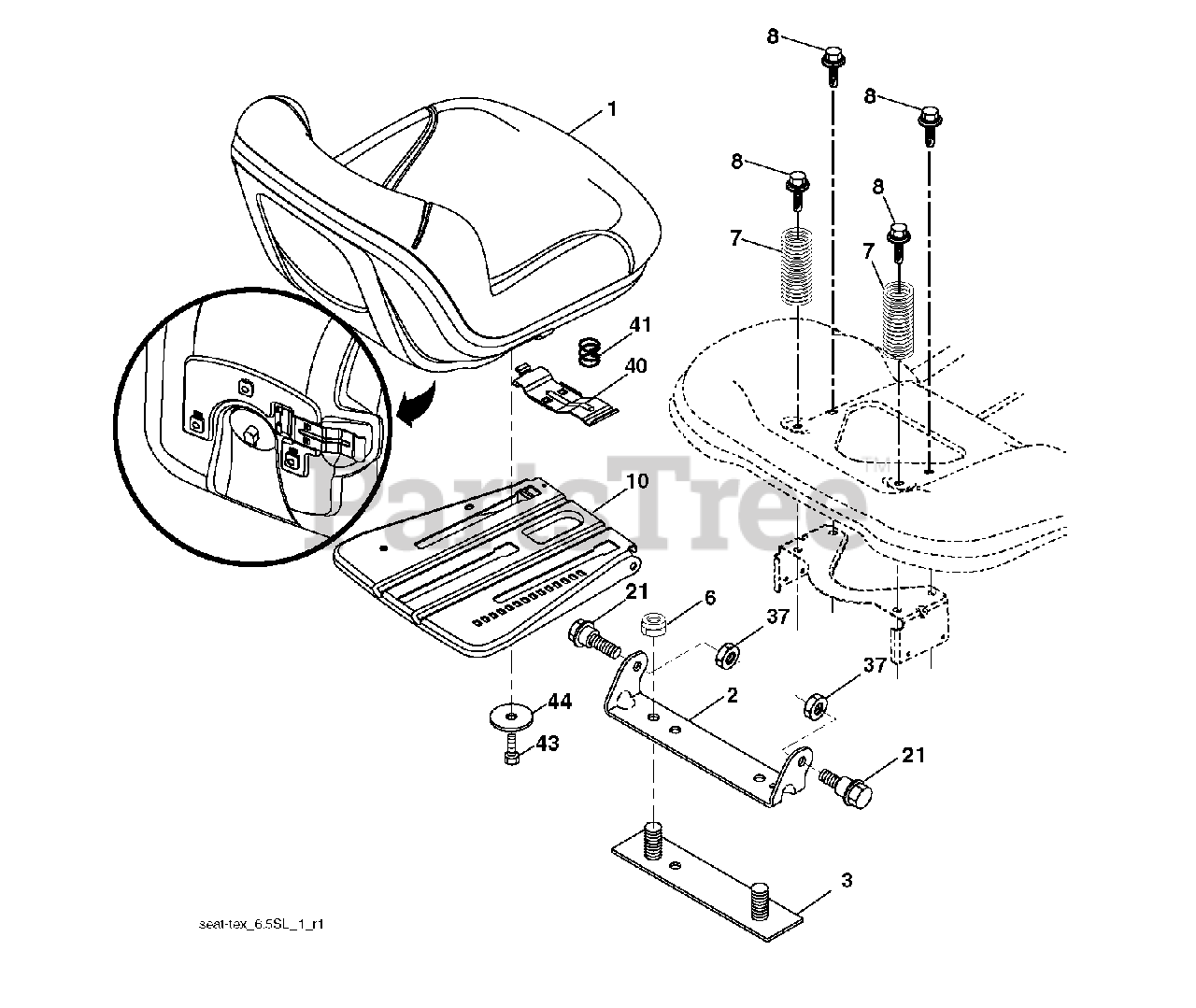 8
8
1
8
8
7
7
41
40
PartsTree™
10
21
6
37
37
2
44
43
21
3
seat-tex_6.5SL_1_r1