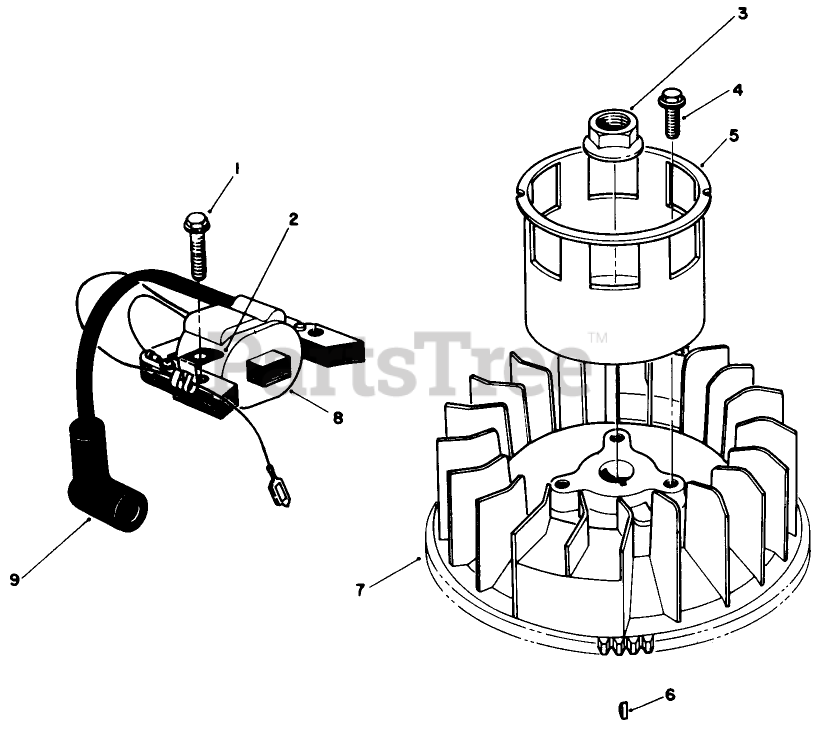 3
4
5
1
2
PartsTree™
8
9
7
6