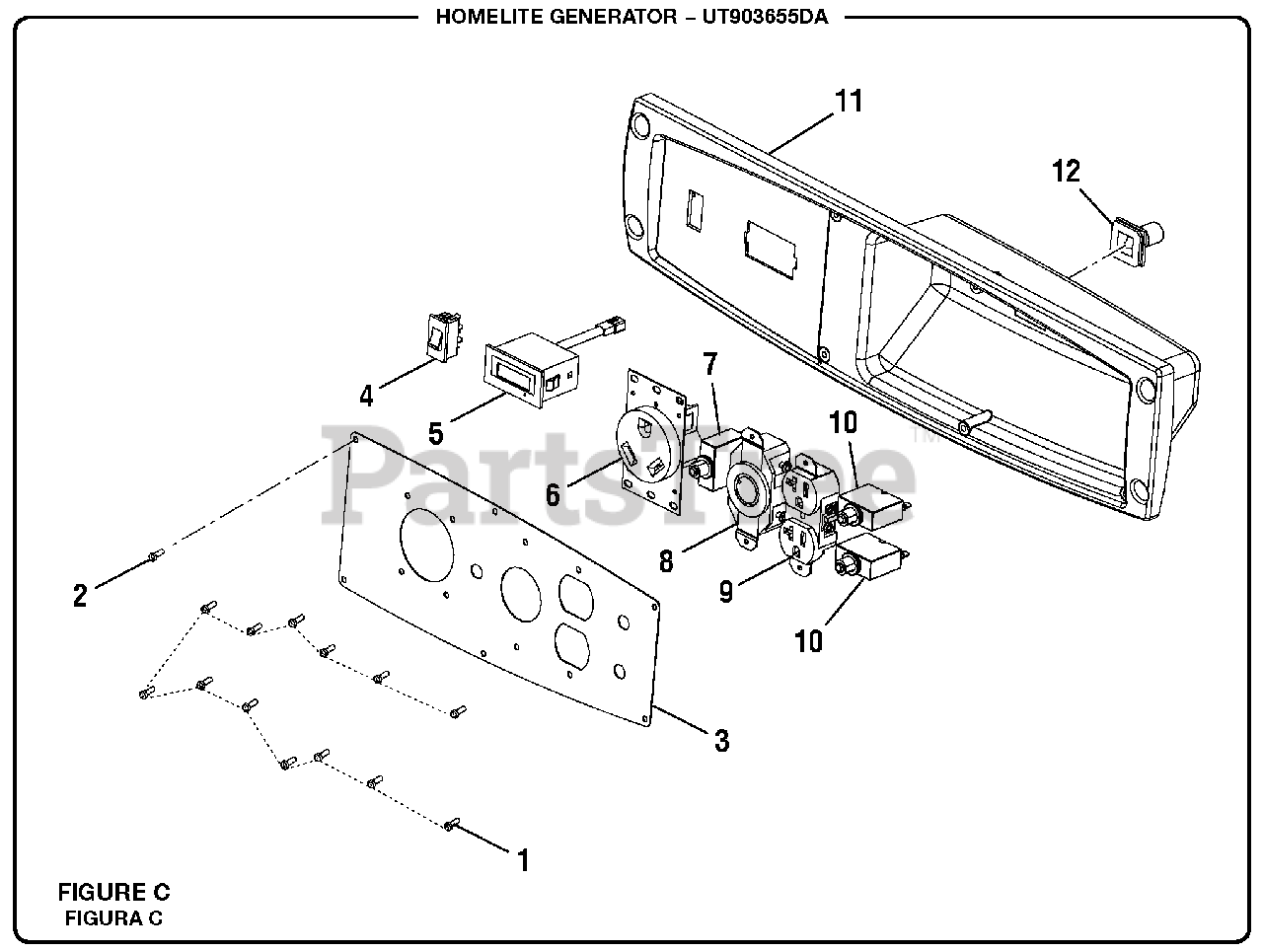 HOMELITE GENERATOR – UT903655DA

11

12

4

5

7

6

10

8

9

10

2

3

1

PartsTree™

FIGURE C
FIGURA C