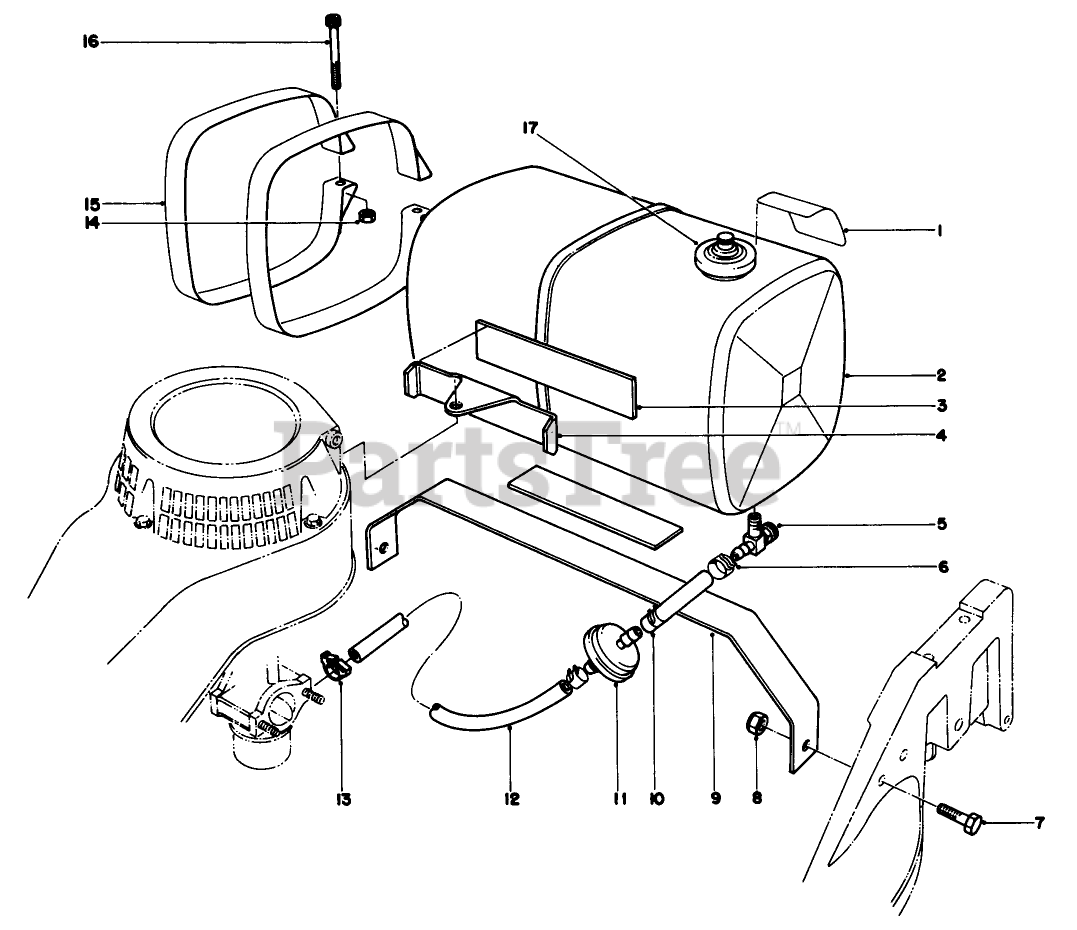 16
17
15
14
1
2
3
4
PartsTree™
5
6
13
12
11
10
9
8
7