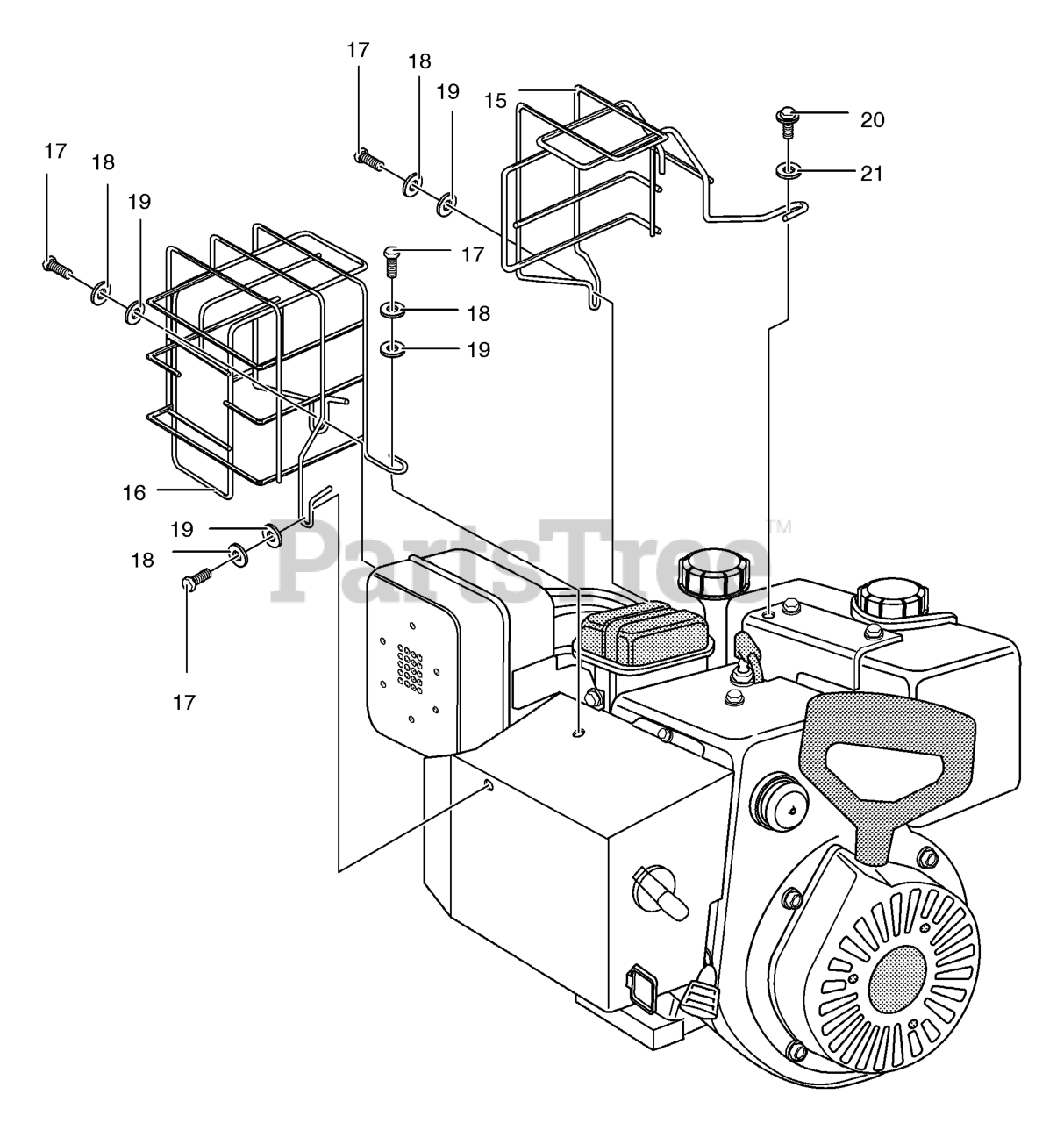 17
18
19
15
20
21
17
18
19
17
18
19
16
19
18
17
PartsTree™