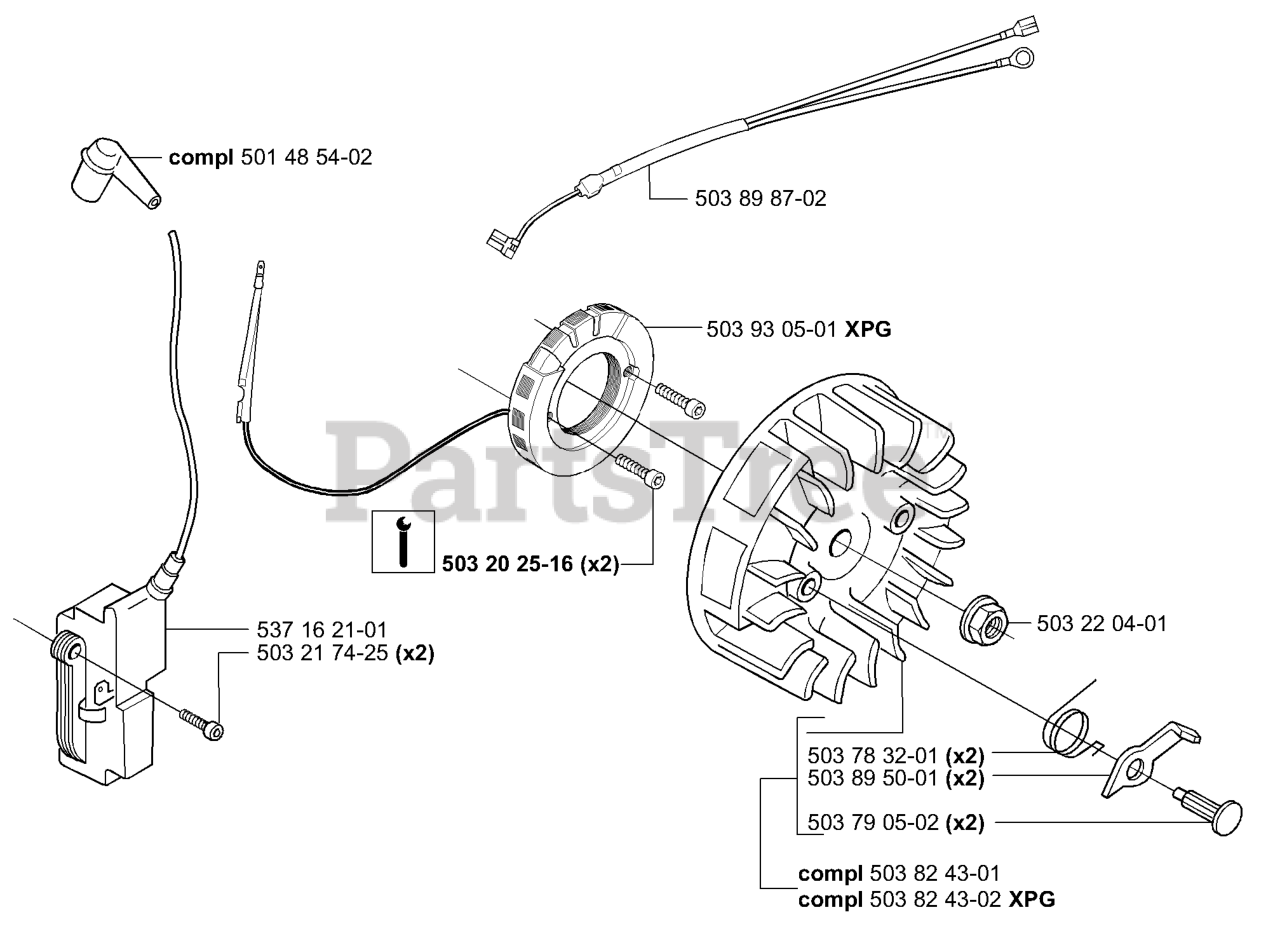 compl 501 48 54-02

503 89 87-02

503 93 05-01 XPG

PartsTree

503 20 25-16 (x2)

537 16 21-01
503 21 74-25 (x2)

503 22 04-01

503 78 32-01 (x2)
503 89 50-01 (x2)
503 79 05-02 (x2)

compl 503 82 43-01
compl 503 82 43-02 XPG