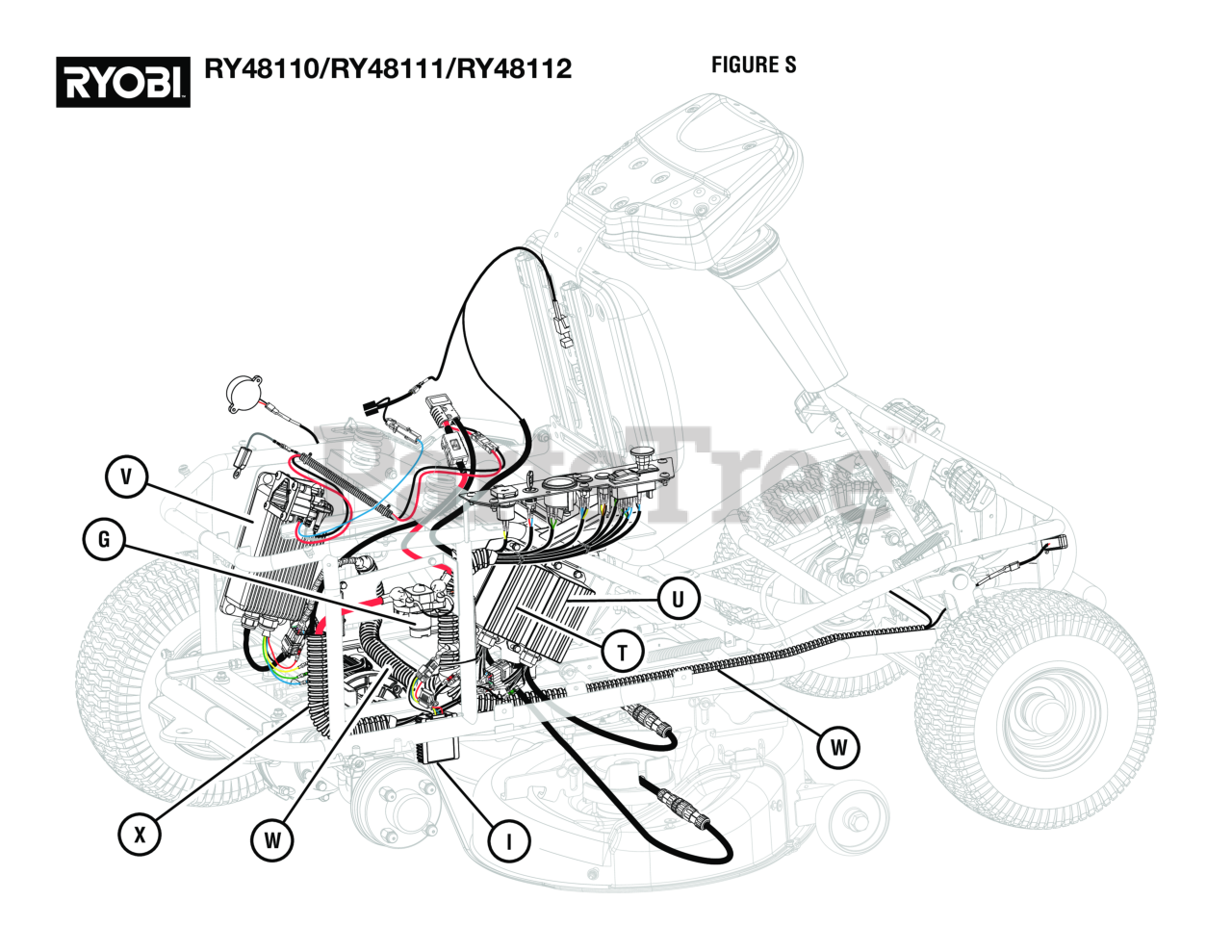 RYOBI RY48110/RY48111/RY48112

FIGURE S

PartsTree™

V
G
U
T
W
X
W
I