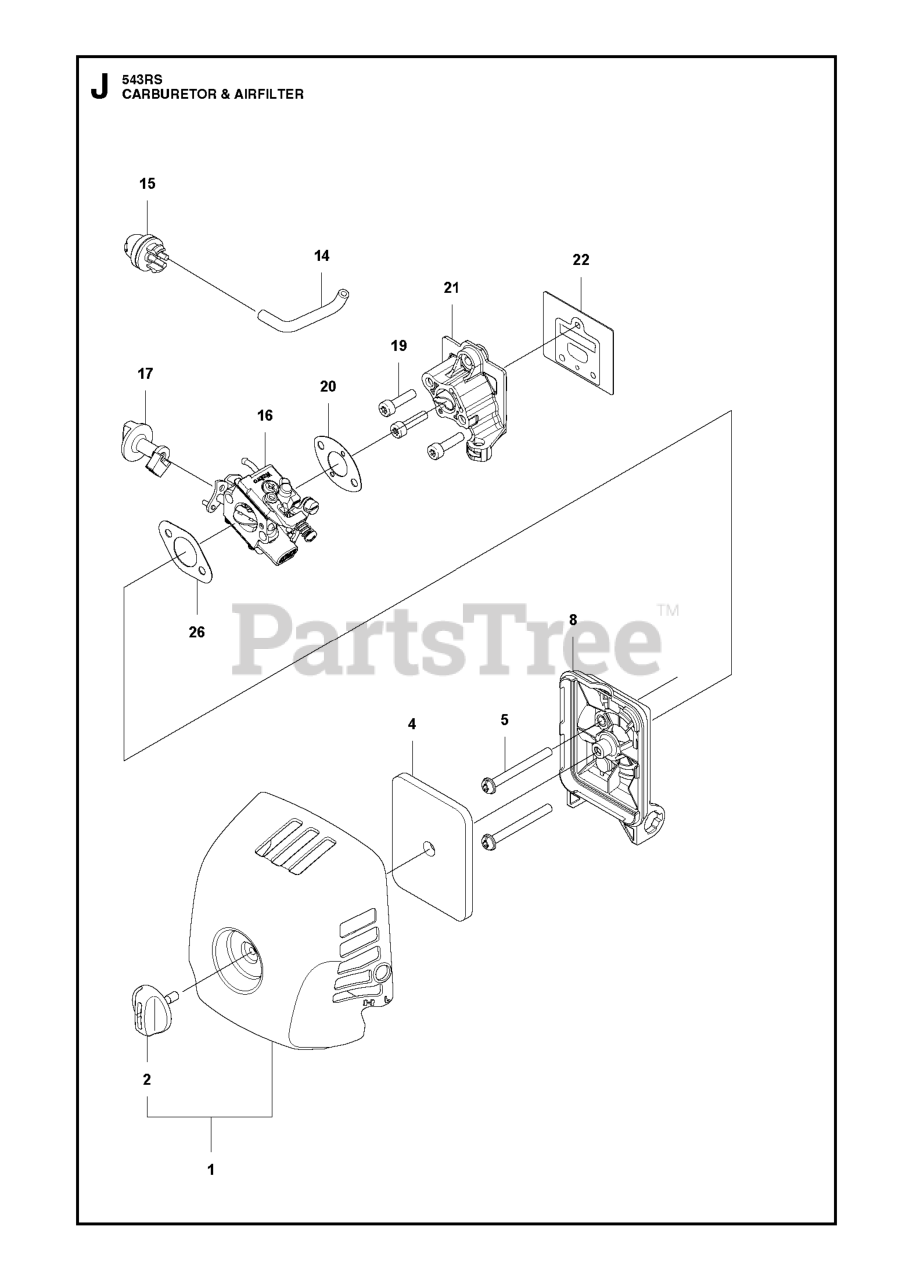 J 543RS
CARBURETOR & AIRFILTER

15
14
22
21
19
17
20
16
26
PartsTree™
8
4
5
2
1