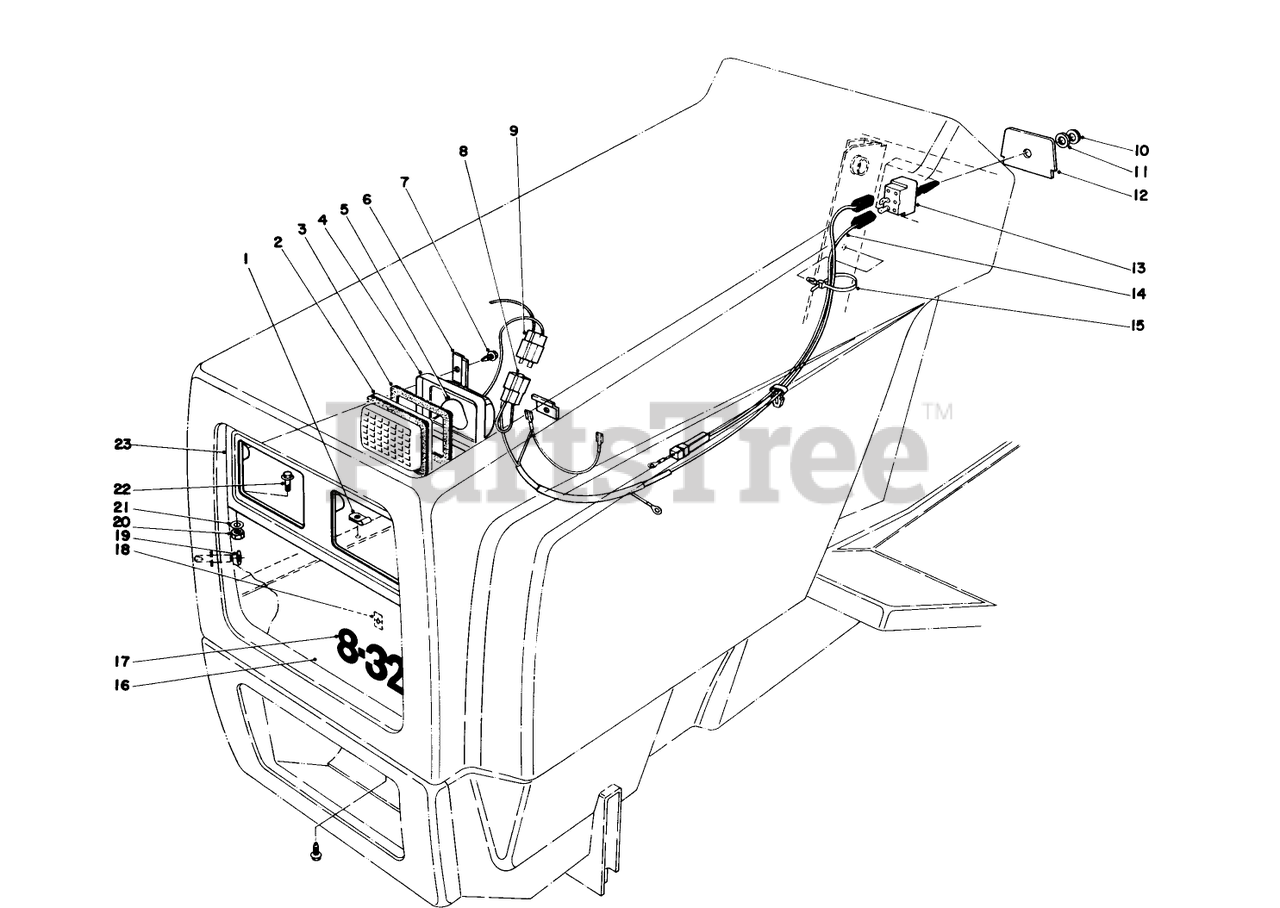 9
8
7
6
5
4
3
2
1
10
11
12
13
14
15
23
22
21
20
19
18
17
16
8-32
PartsTree™