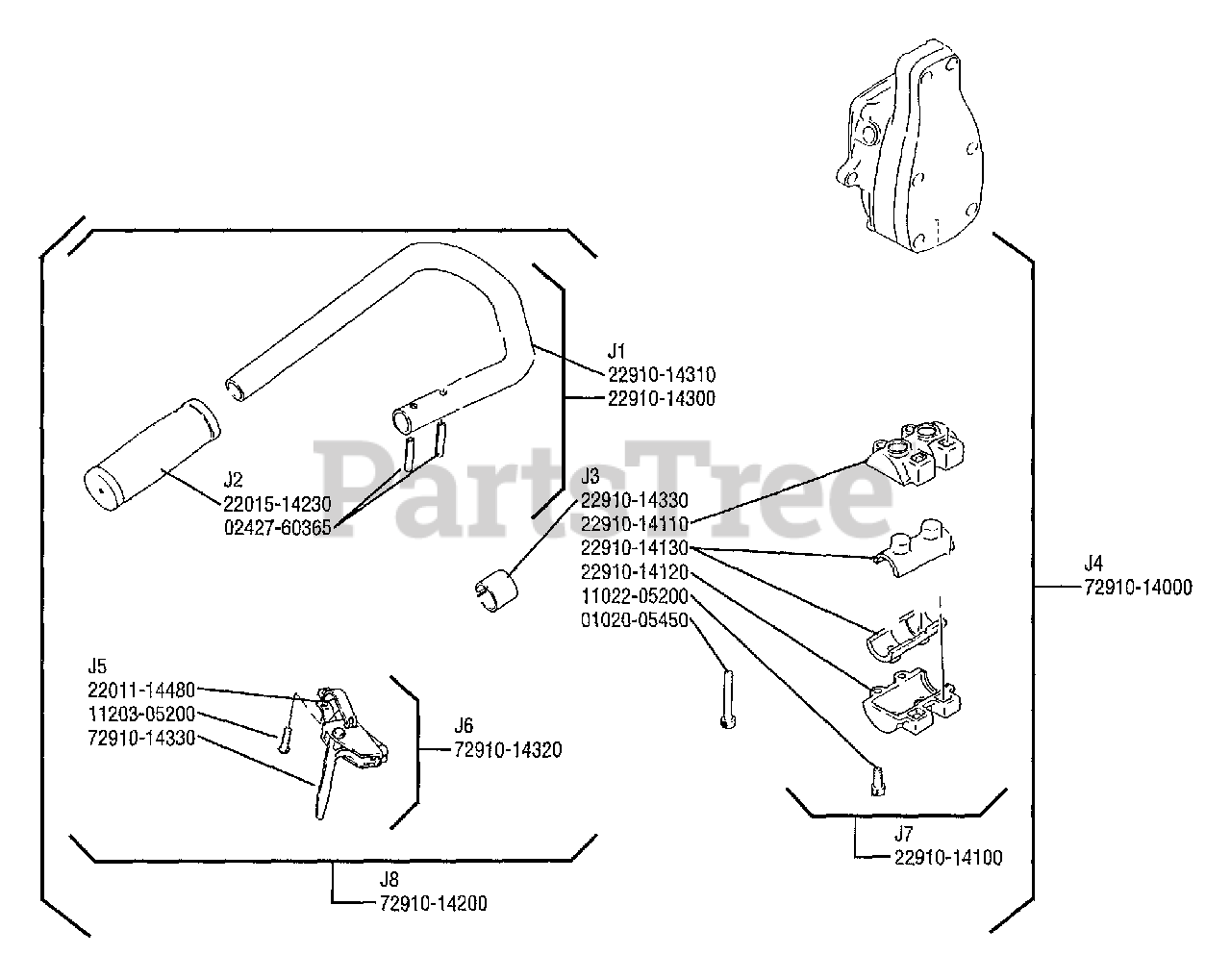 J1
22910-14310
22910-14300

J2
22015-14230
02427-60365

J3
22910-14330
22910-14110
22910-14130
22910-14120
11022-05200
01020-05450

J4
72910-14000

J5
22011-14480
11203-05200
72910-14330

J6
72910-14320

J7
22910-14100

J8
72910-14200

PartsTree