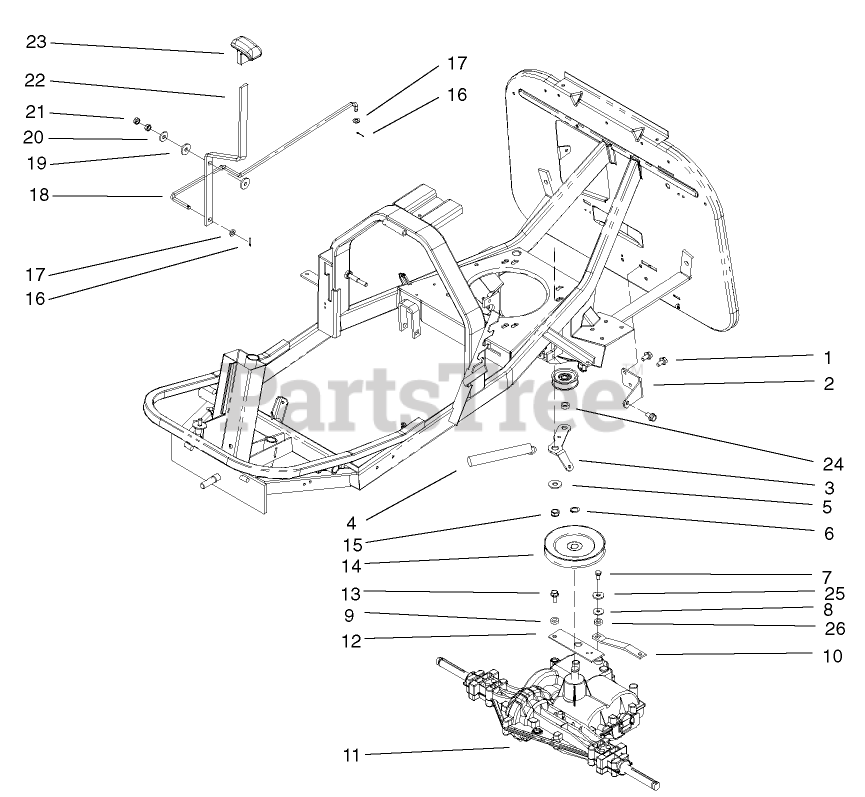 23
22
21
20
19
18
17
16
17
16
PartsTree
1
2
24
3
5
6
4
15
14
7
25
8
26
13
9
12
10
11