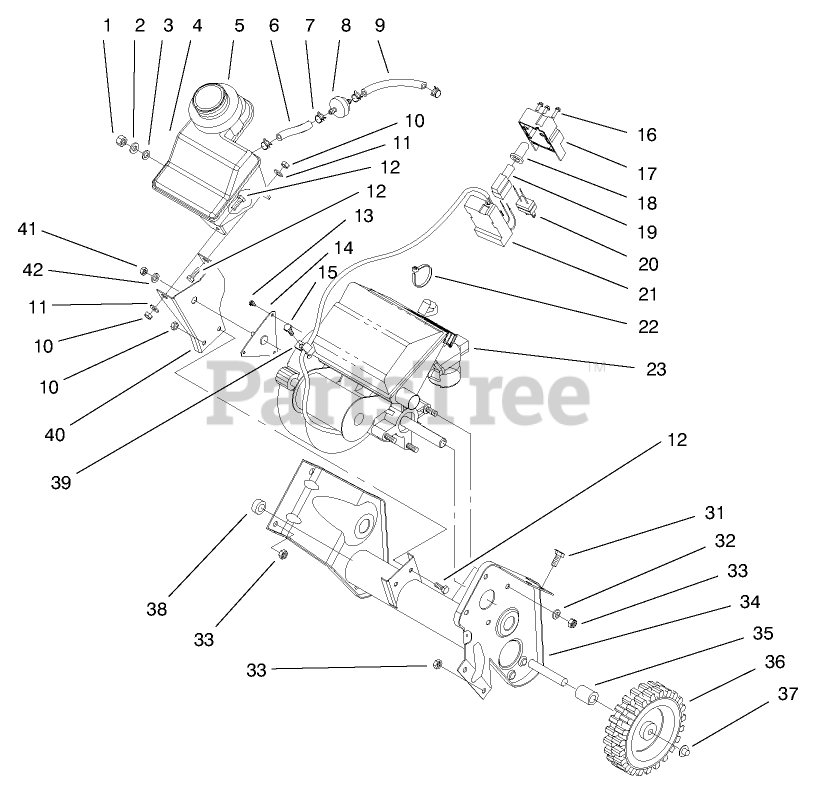 1 2 3 4 5 6 7 8 9

10
11
12
12
13
14
15
16
17
18
19
20
21
22
23

41
42
11
10
10
40
39

PartsTree™

12
31
32
33
34
35
36
37
38
33
33