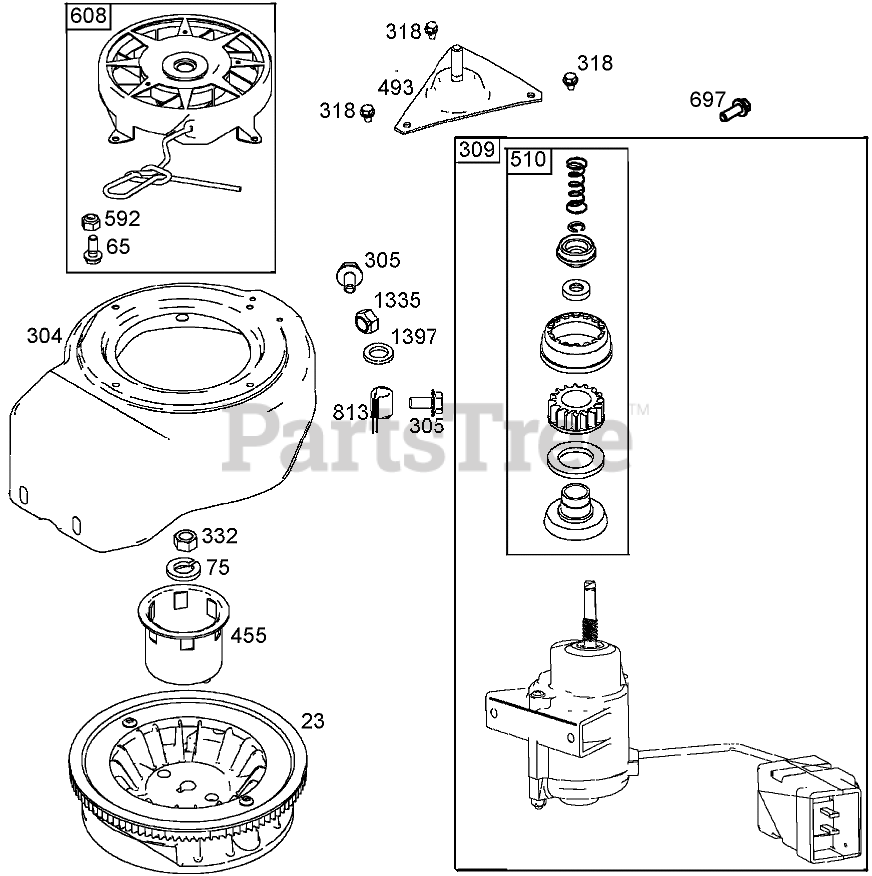 608
592
65
318
493
318
318
697
309
510
305
1335
1397
304
813
305
PartsTree™
332
75
455
23