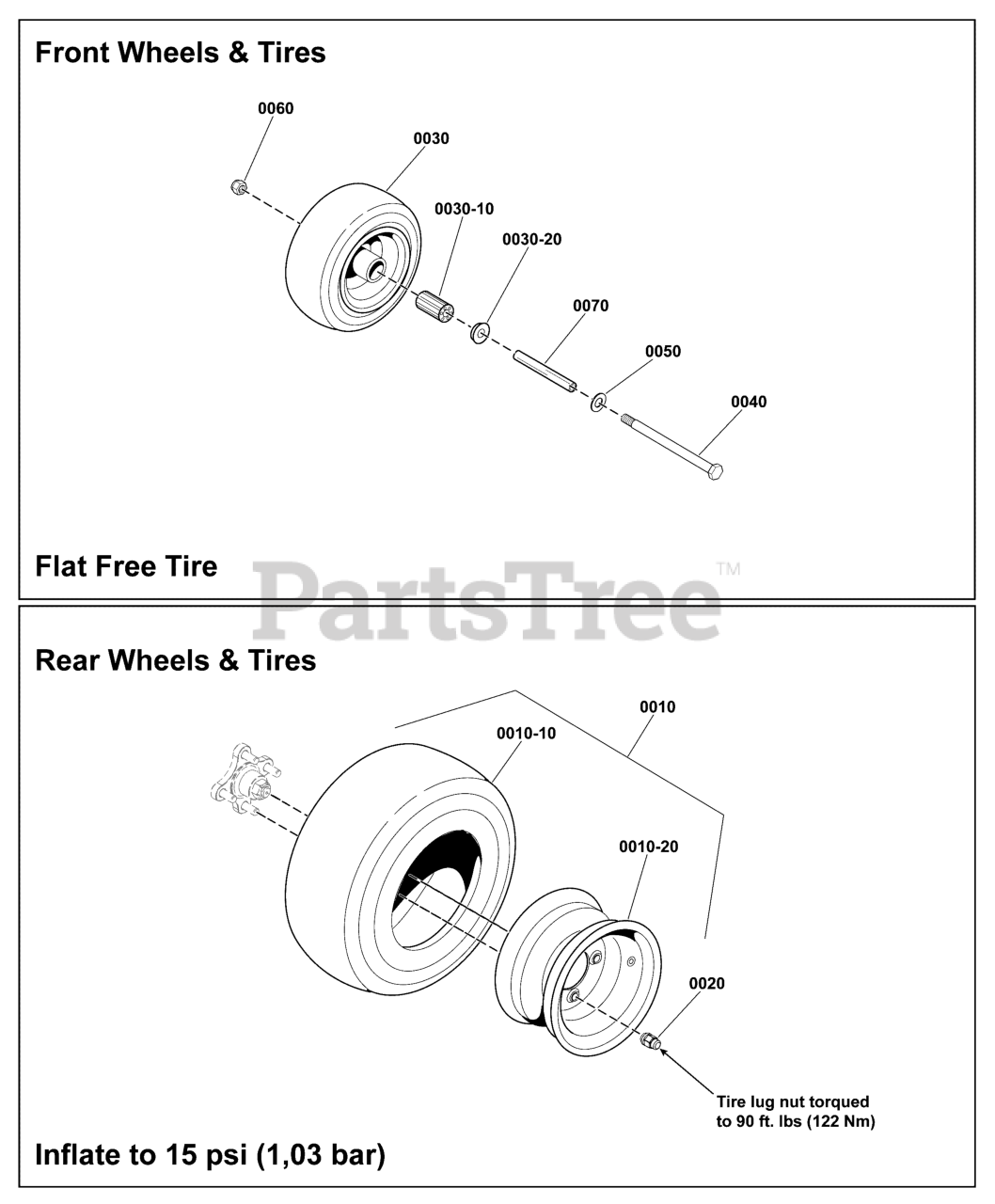 Front Wheels & Tires

0060
0030
0030-10
0030-20
0070
0050
0040

Flat Free Tire

PartsTree™

Rear Wheels & Tires

0010
0010-10
0010-20
0020

Tire lug nut torqued to 90 ft. lbs (122 Nm)

Inflate to 15 psi (1,03 bar)