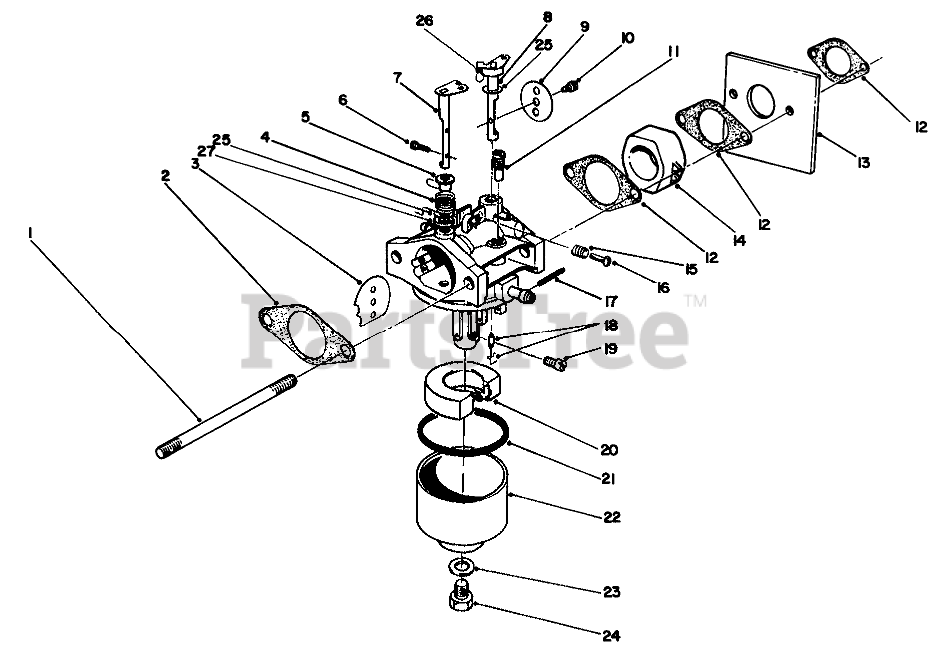 26
8
25
9
10
11
7
6
5
4
25
27
3
2
1
12
13
12
14
12
15
16
17
18
19
20
21
22
23
24
PartsTree™