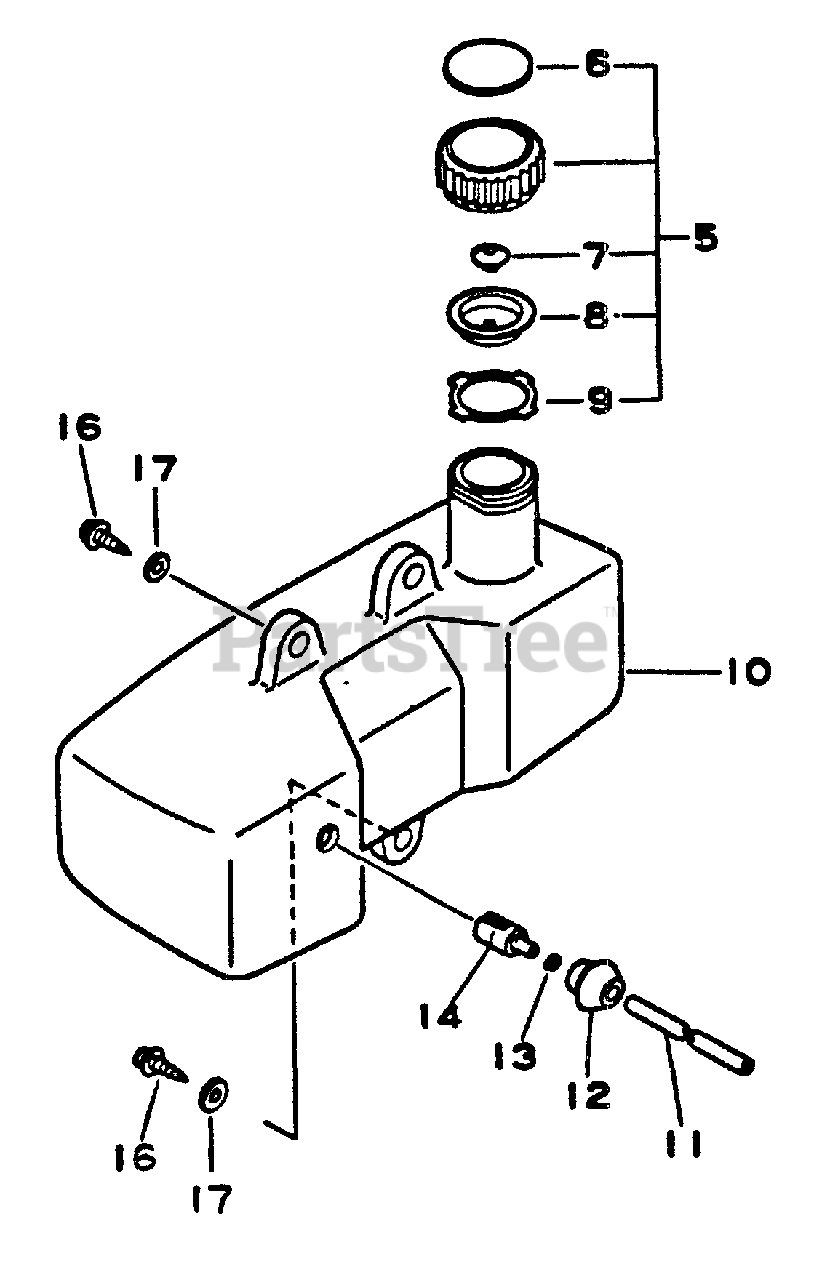 6
5
7
8
9
16
17
PartsTree™
10
14
13
12
11
16
17