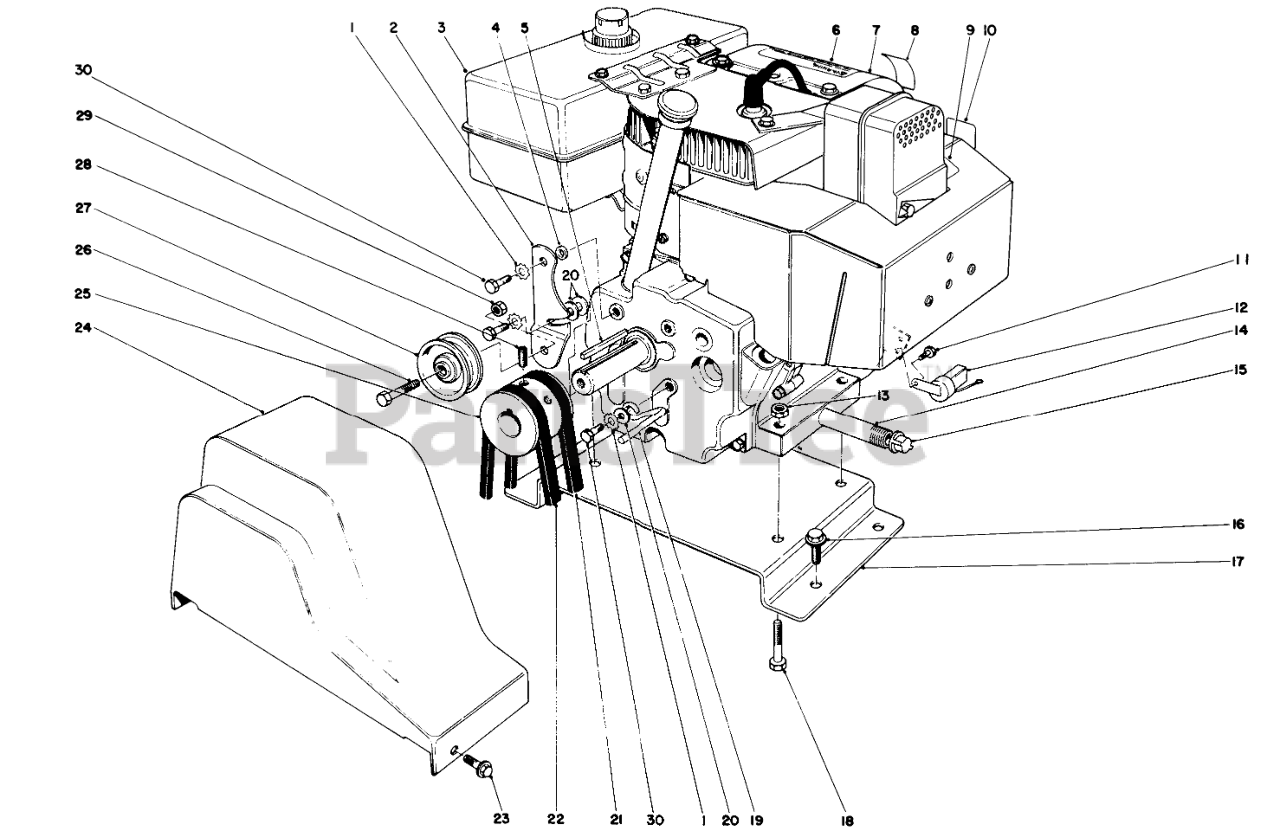 1
2
3
4
5
6
7
8
9
10
30
29
28
27
26
25
24
20
11
12
14
15
13
PartsTree
16
17
18
23
22
21
30
1
20
19