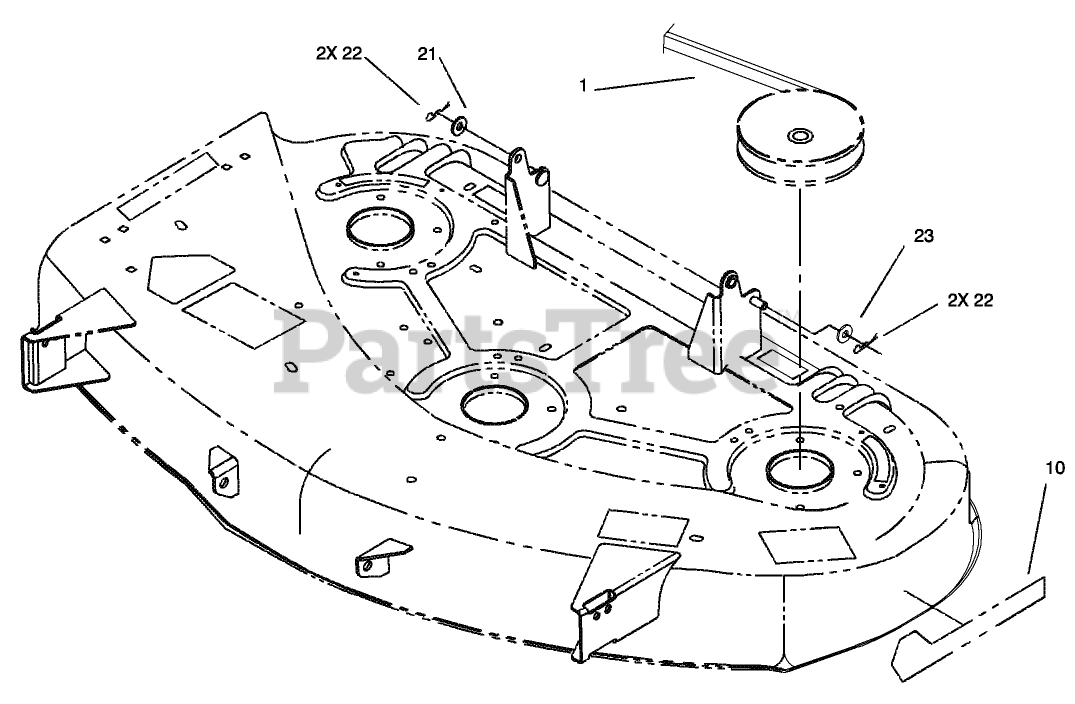 2X 22
21
1
23
2X 22
10
PartsTree