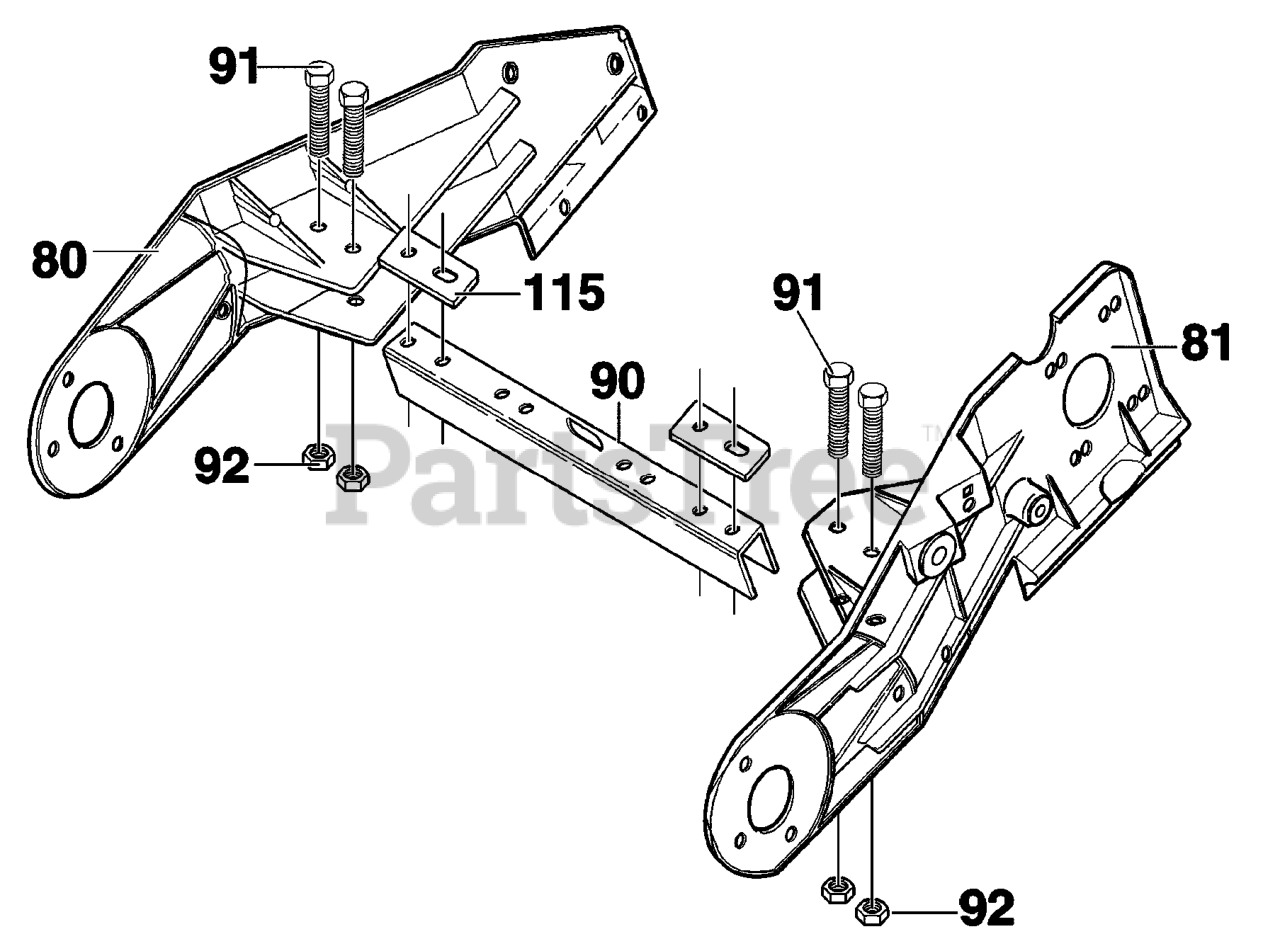 91
80
115
91
81
90
92
PartsTree™
92