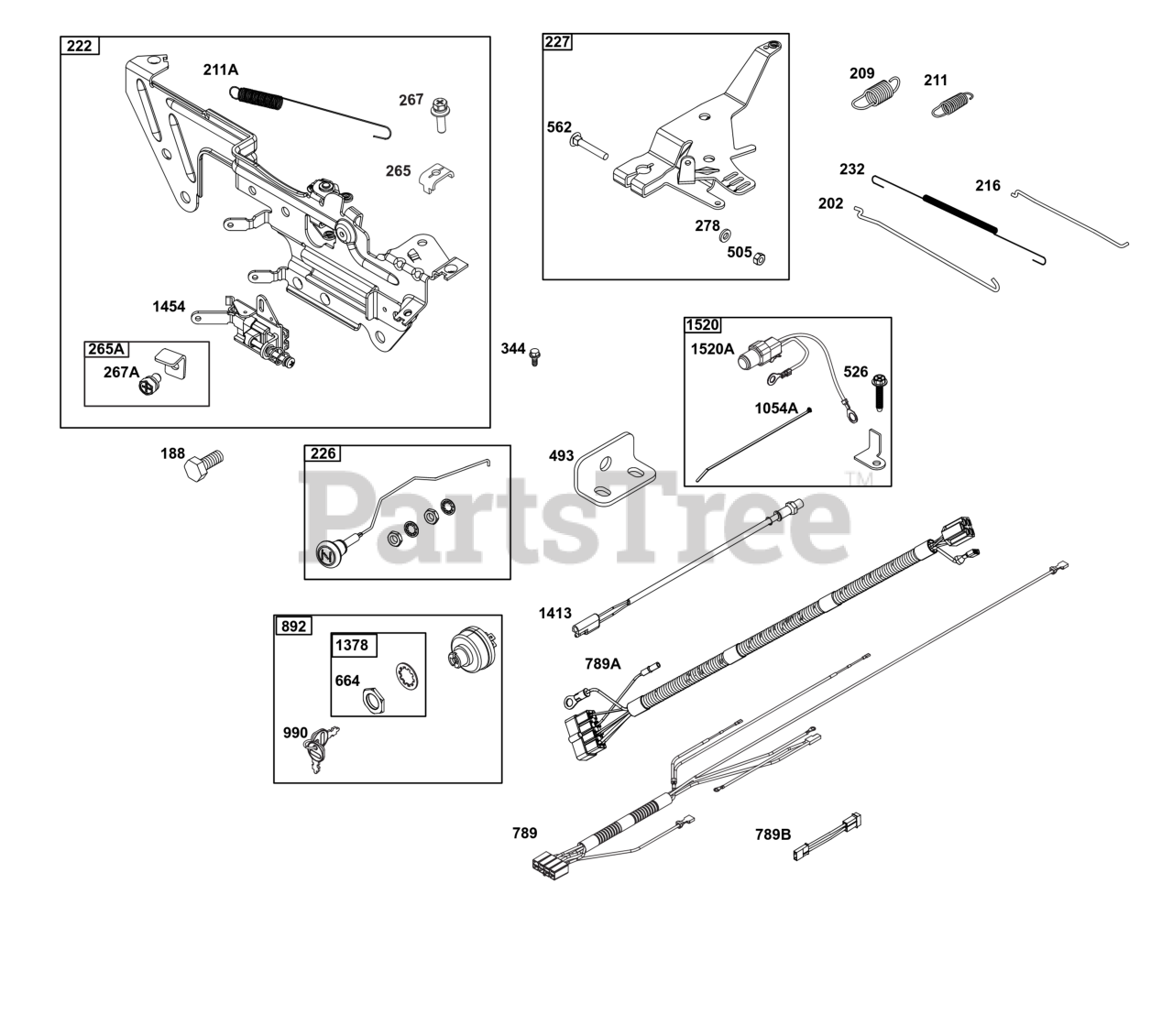 222
211A
267
265
1454
265A
267A

227
562
278
505

209
211
232
216
202

344

1520
1520A
526
1054A

188

226

493

PartsTree™

1413
789A

892
1378
664
990

789
789B