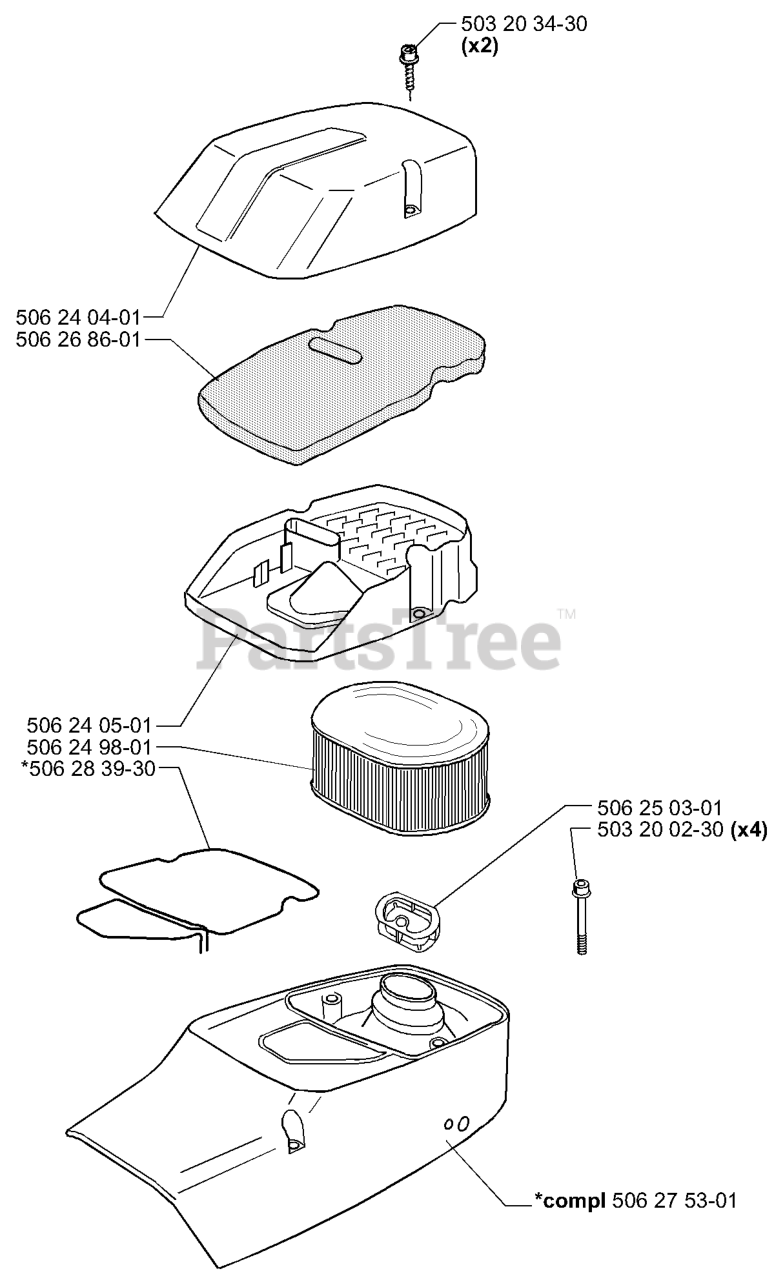 503 20 34-30
(x2)

506 24 04-01
506 26 86-01

PartsTree™

506 24 05-01
506 24 98-01
*506 28 39-30

506 25 03-01
503 20 02-30 (x4)

*compl 506 27 53-01