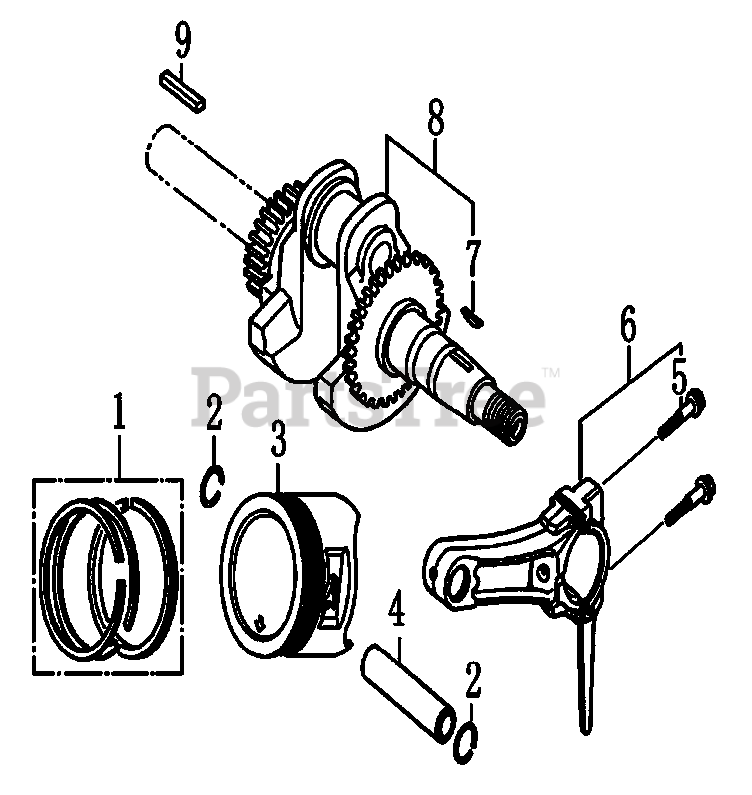 9
8
7
6
5
PartsTree™
1
2
3
4
2