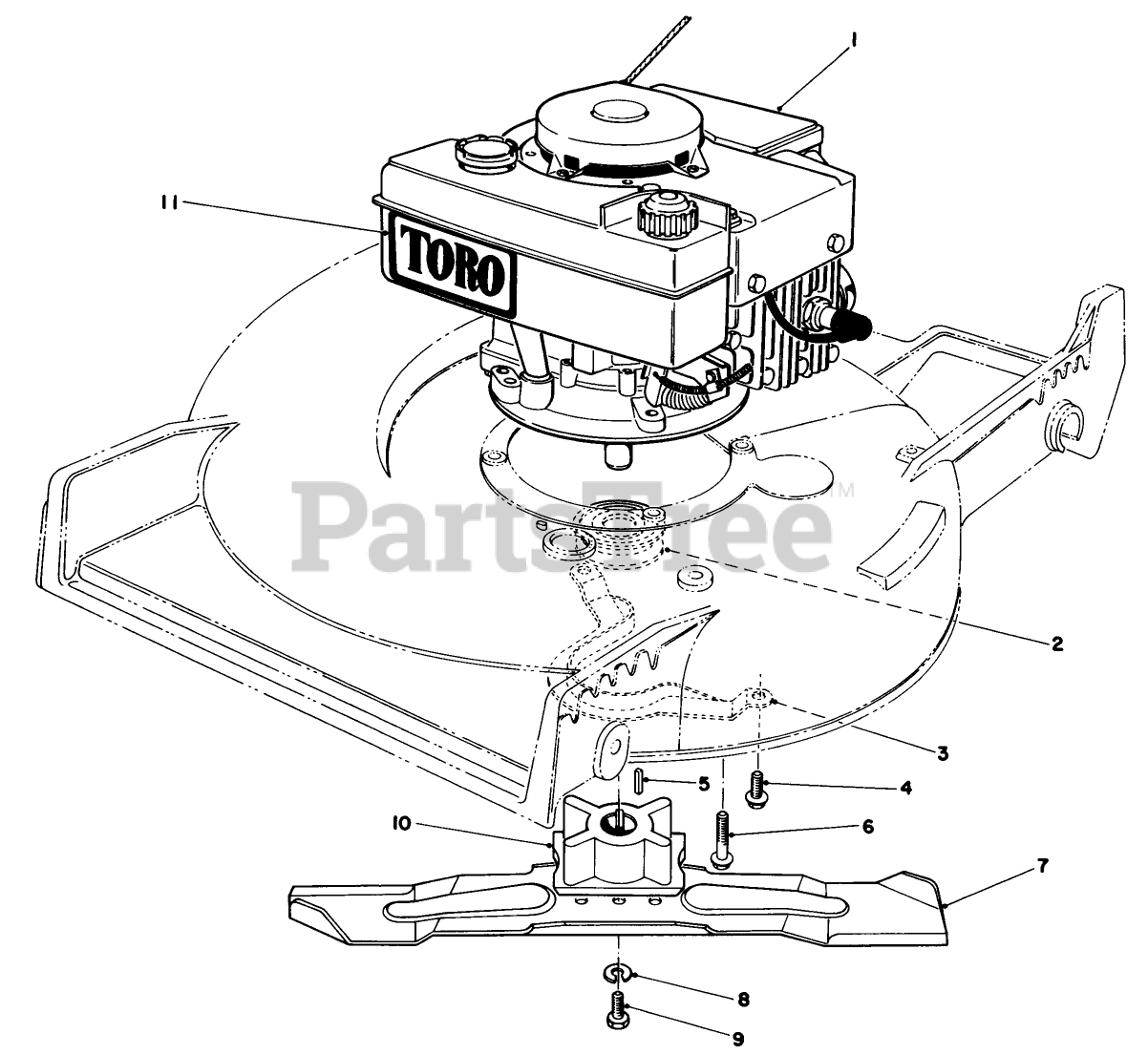 1
11
TORO
PartsTree™
2
3
5
4
10
6
7
8
9