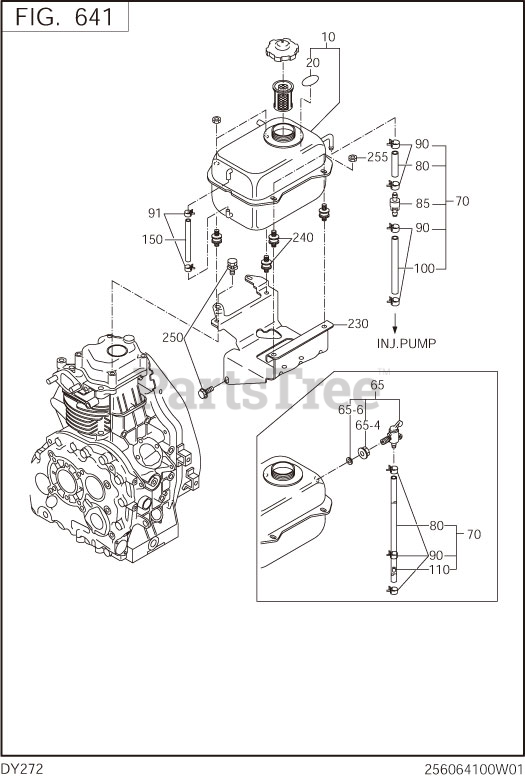 FIG. 641

10
20
255
90
80
85
70
90
100
91
150
240
250
230
INJ.PUMP
PartsTree
65
65-6
65-4
80
70
90
110

DY272
256064100W01