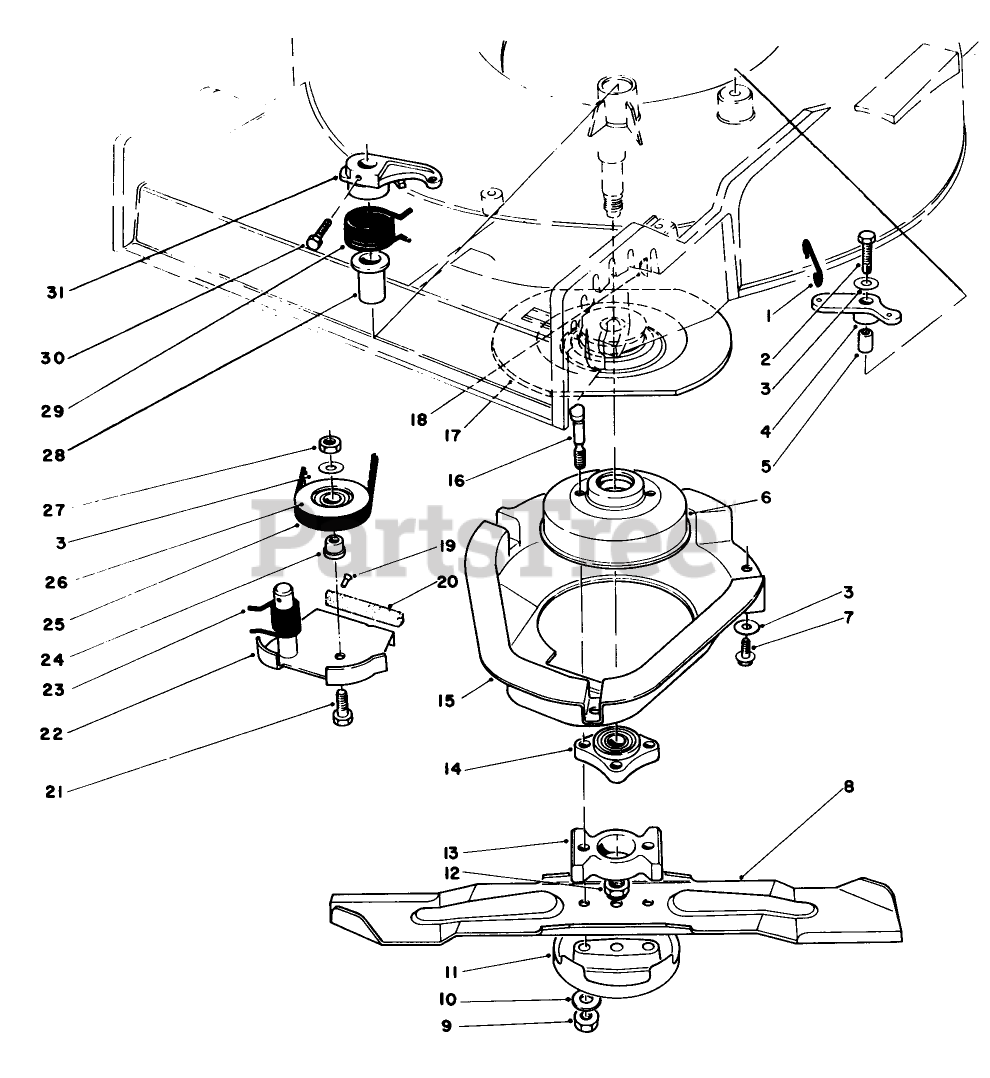 31
30
29
28
27
3
26
25
24
23
22
21
18
17
16
19
20
15
14
13
12
11
10
9
1
2
3
4
5
6
3
7
8
PartsTree