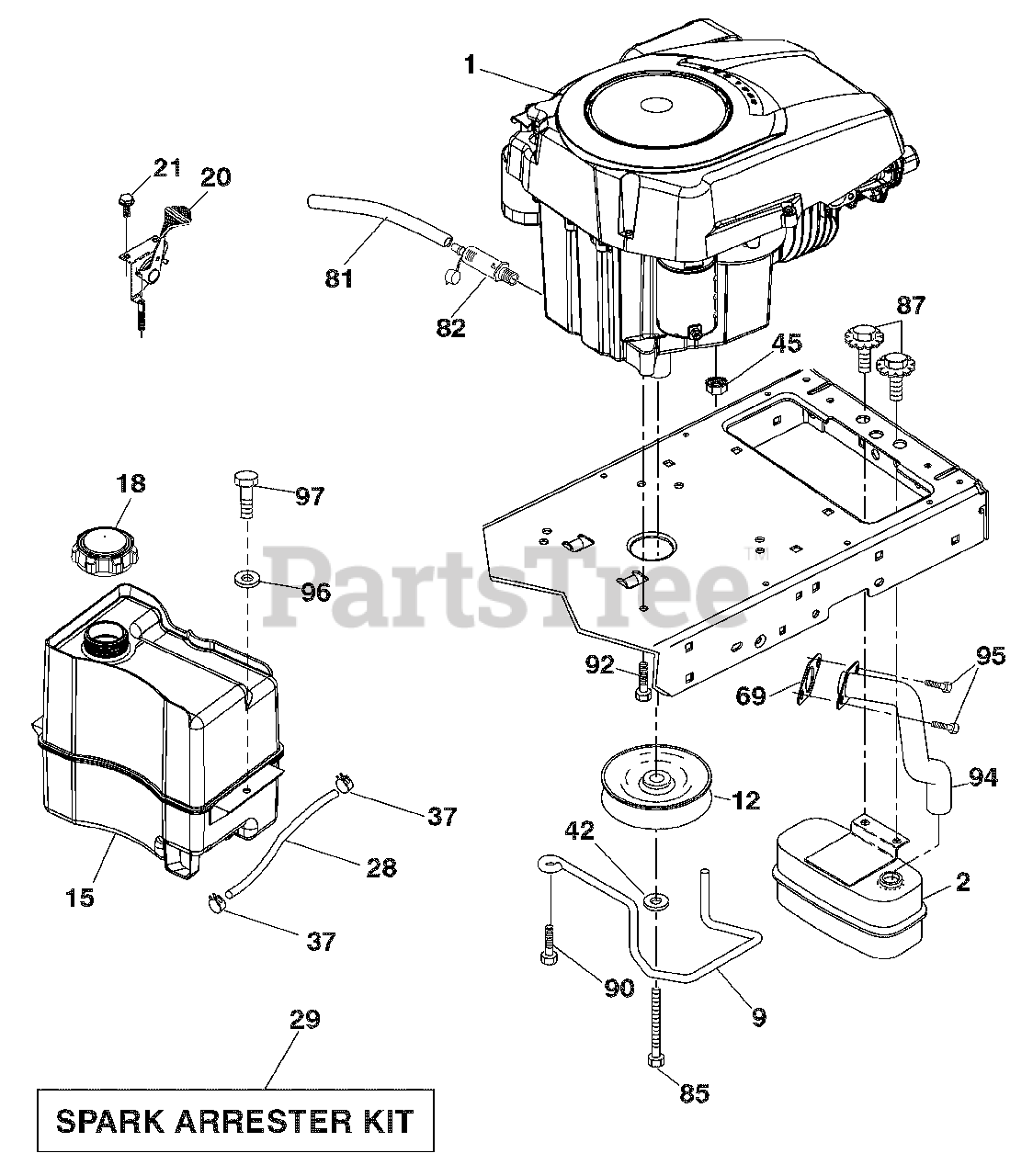 1
21
20
81
82
87
45
18
97
96
PartsTree™
92
95
69
94
12
37
28
42
15
2
37
90
9
29
85
SPARK ARRESTER KIT