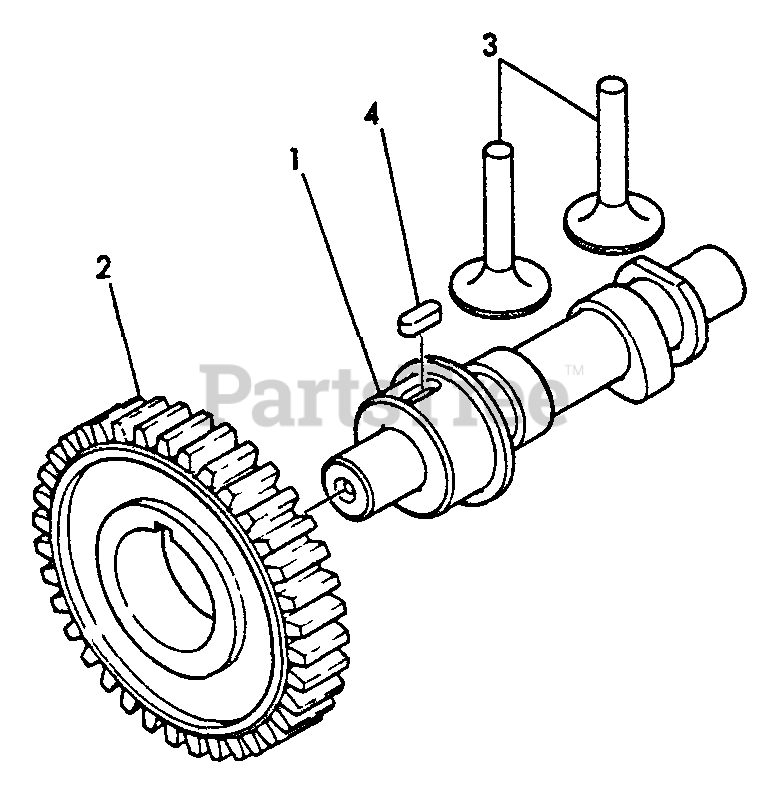 3
4
1
2
PartsTree™