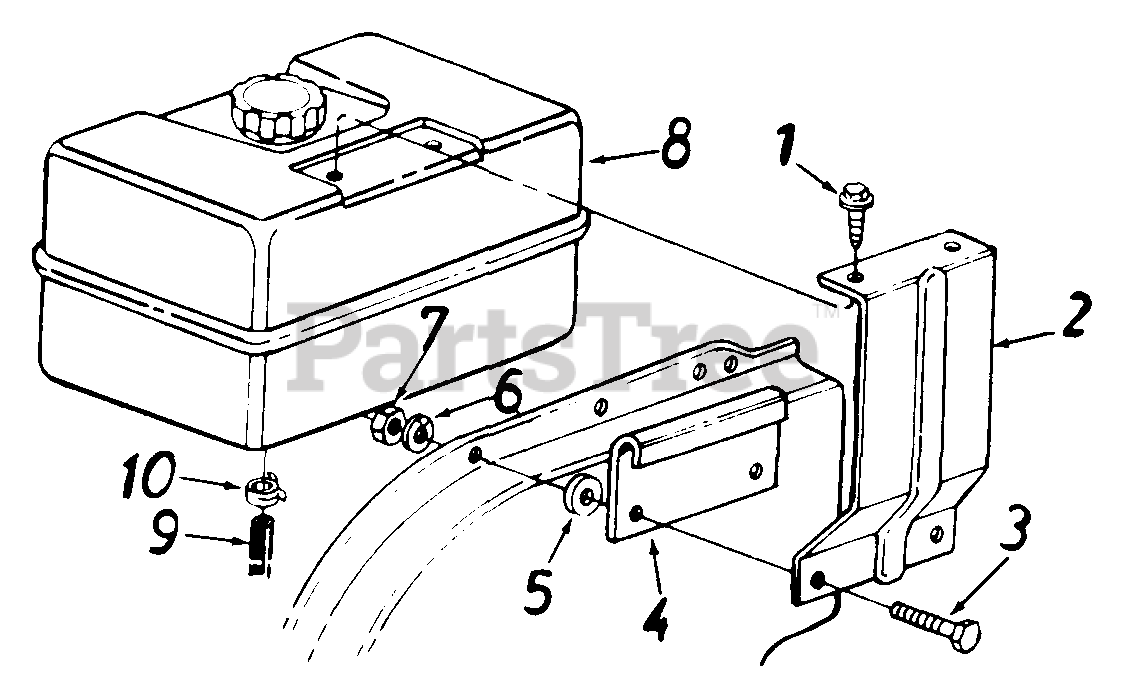 8
1
2
PartsTree™
7
6
10
9
5
4
3